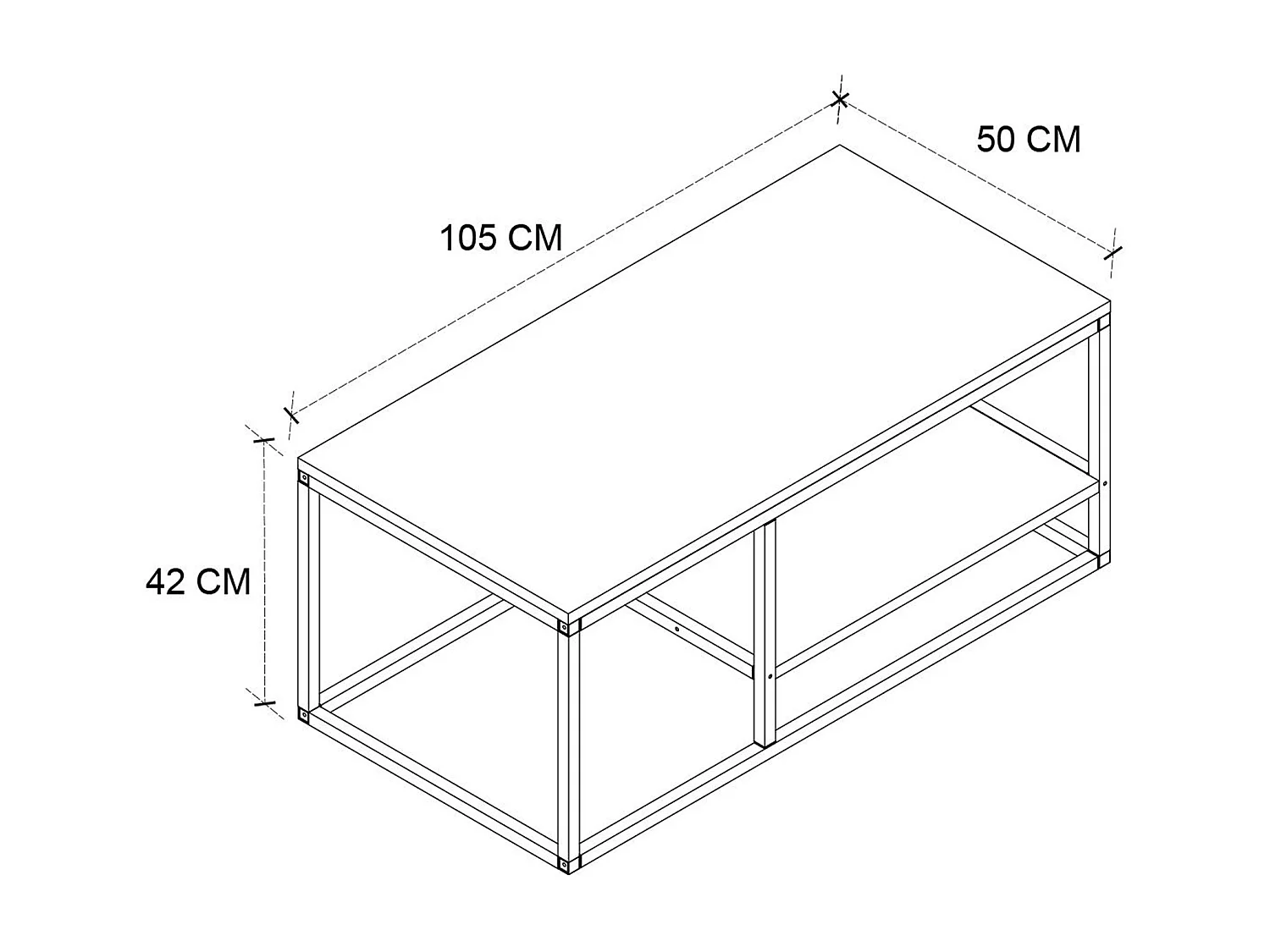 50 CM

105 CM

42 CM