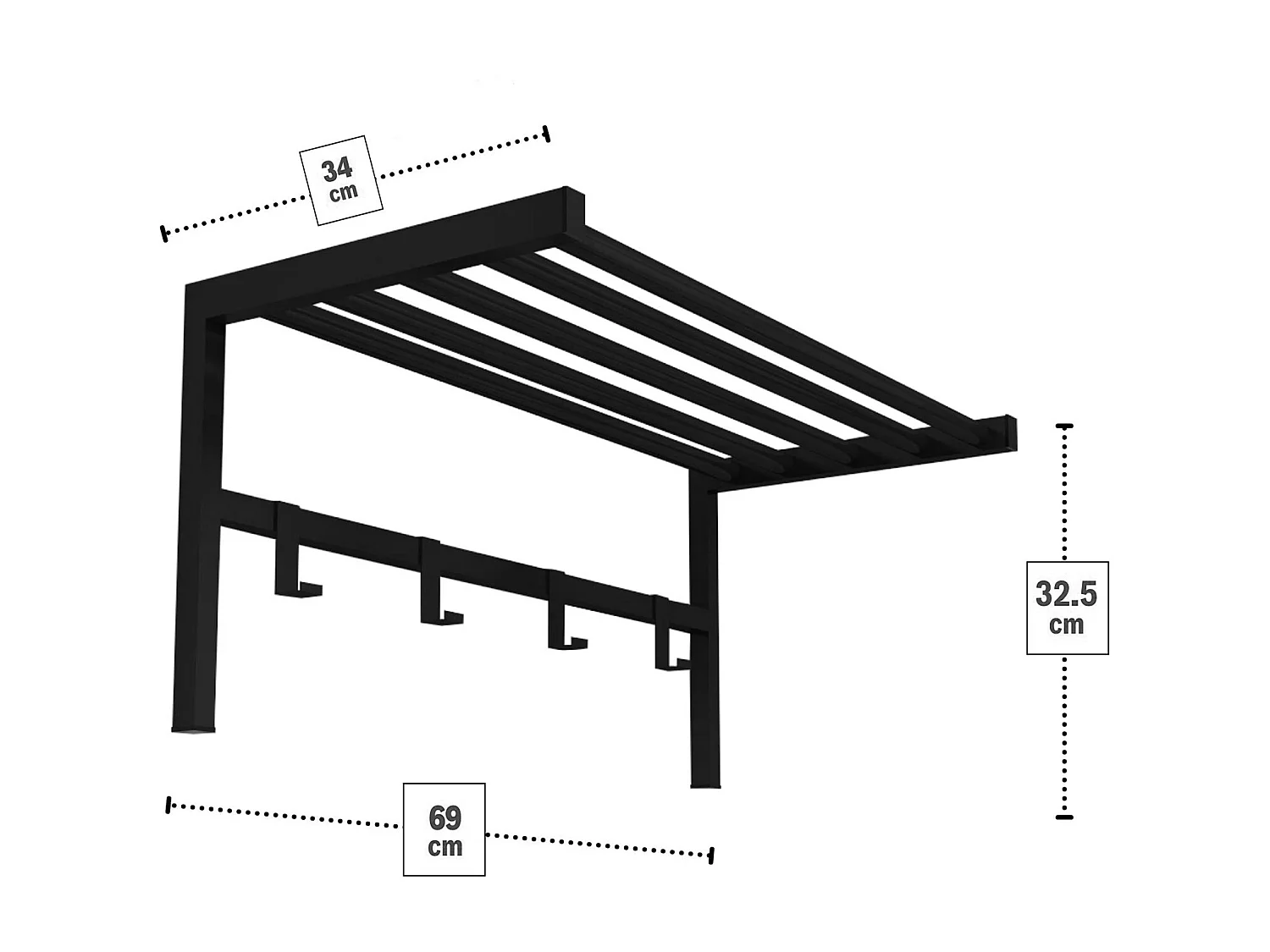 34
cm

32.5
cm

69
cm