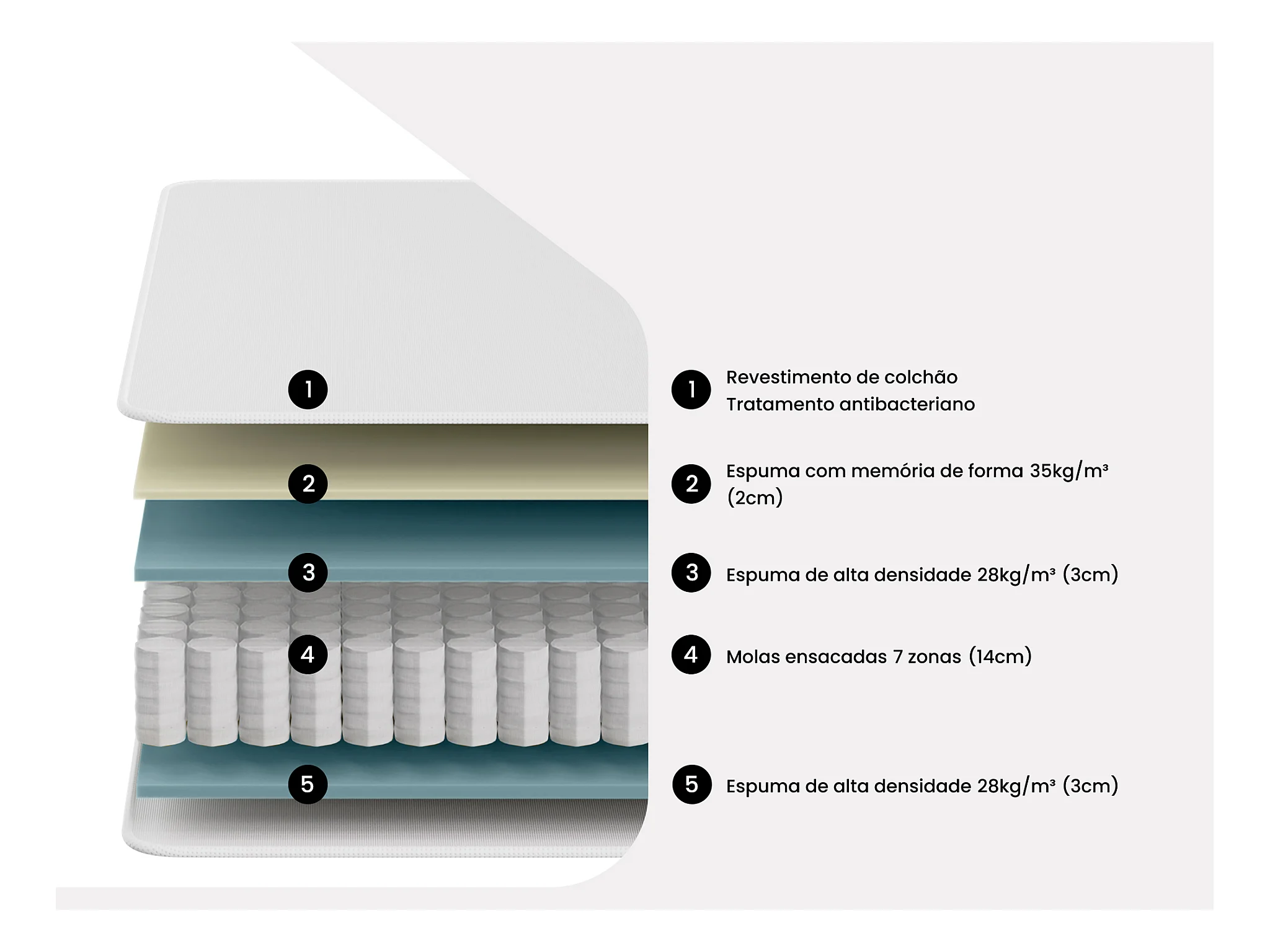 1
2
3
4
5

1 Revestimento de colchão
Tratamento antibacteriano

2 Espuma com memória de forma 35kg/m³ (2cm)

3 Espuma de alta densidade 28kg/m³ (3cm)

4 Molas ensacadas 7 zonas (14cm)

5 Espuma de alta densidade 28kg/m³ (3cm)