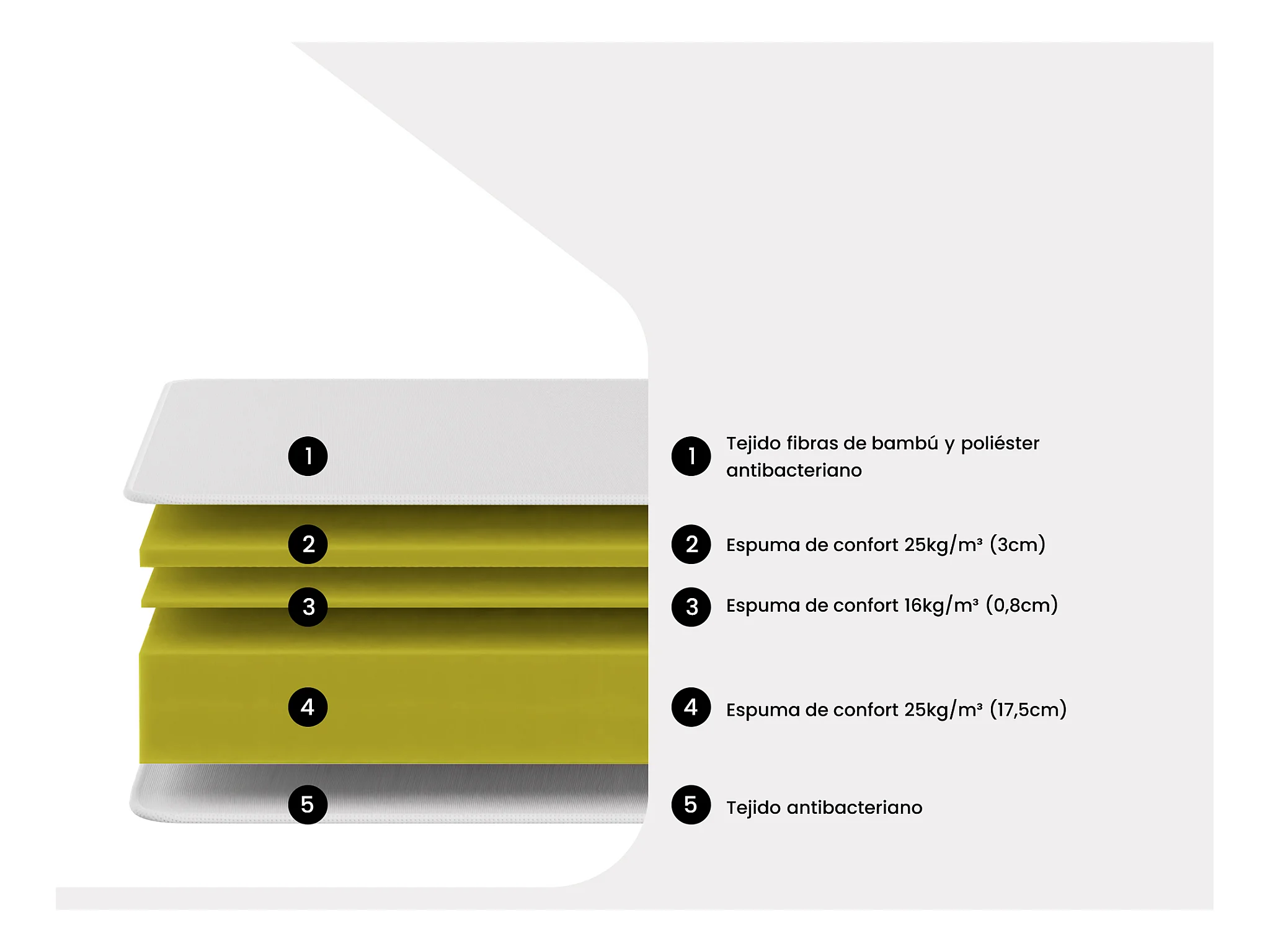 1

2

3

4

5

1 Tejido fibras de bambú y poliéster antibacteriano

2 Espuma de confort 25kg/m³ (3cm)

3 Espuma de confort 16kg/m³ (0,8cm)

4 Espuma de confort 25kg/m³ (17,5cm)

5 Tejido antibacteriano