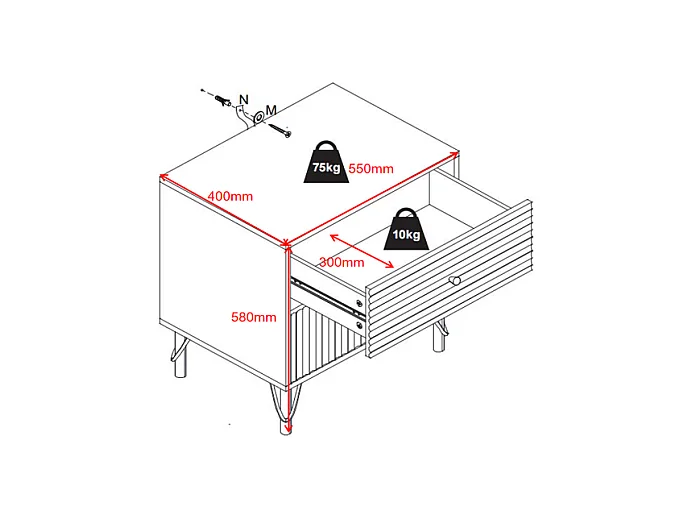 N
M
75kg
550mm
400mm
10kg
300mm
580mm