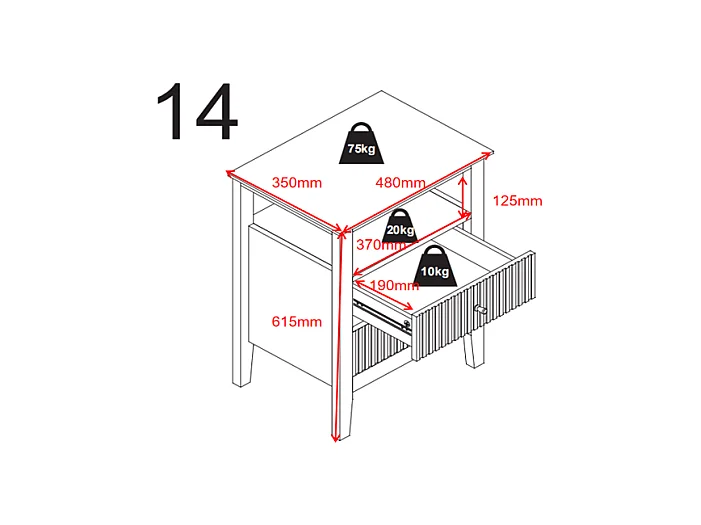 14

75kg

350mm

480mm

125mm

20kg

370mm

10kg

190mm

615mm