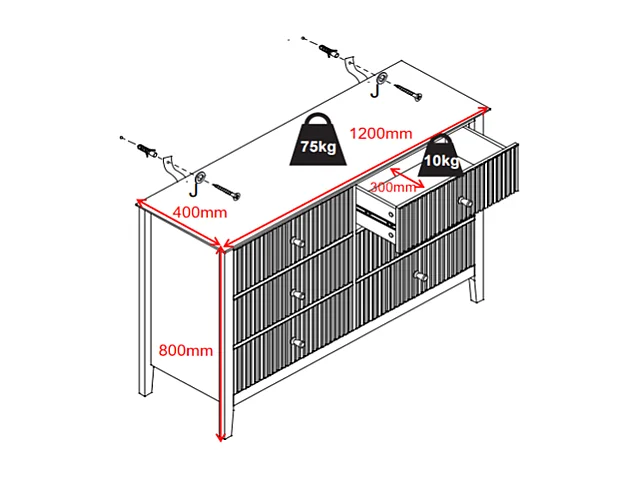 75kg
1200mm
10kg
300mm
400mm
800mm