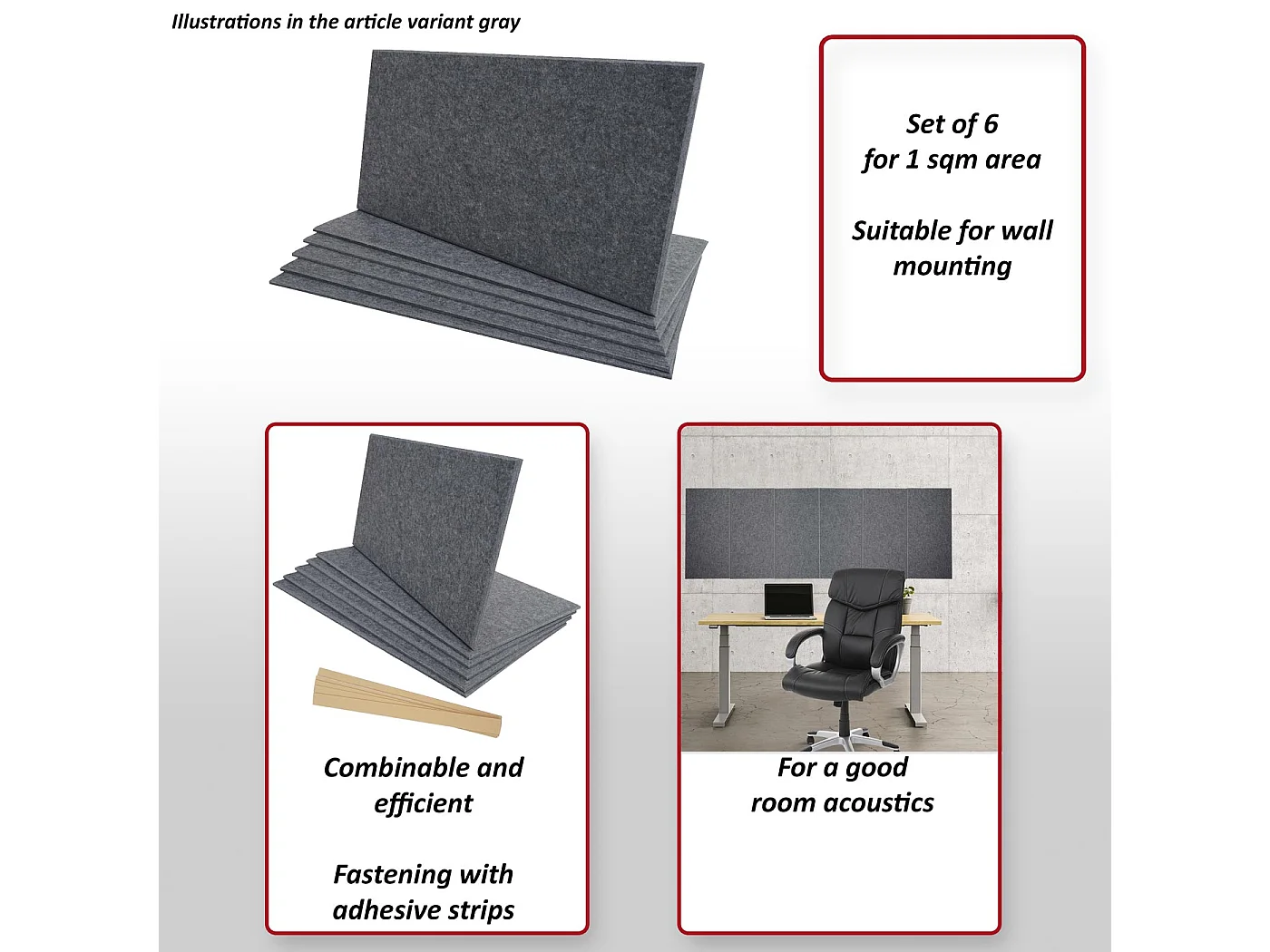 Illustrations in the article variant gray

Set of 6
for 1 sqm area

Suitable for wall mounting

Combinable and efficient

Fastening with adhesive strips

For a good room acoustics