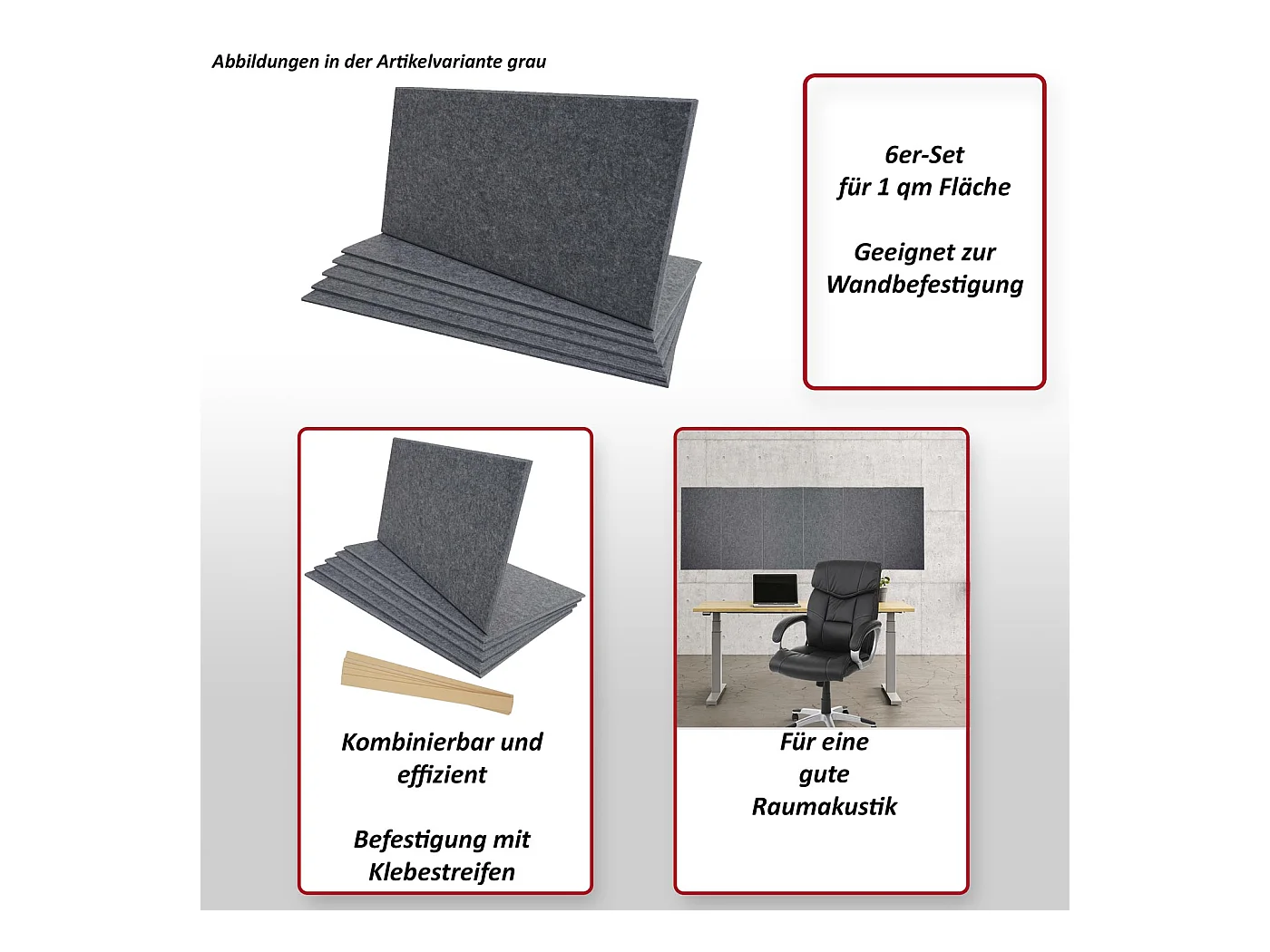 Abbildungen in der Artikelvariante grau

6er-Set
für 1 qm Fläche

Geeignet zur
Wandbefestigung

Kombinierbar und
effizient

Befestigung mit
Klebestreifen

Für eine
gute
Raumakustik