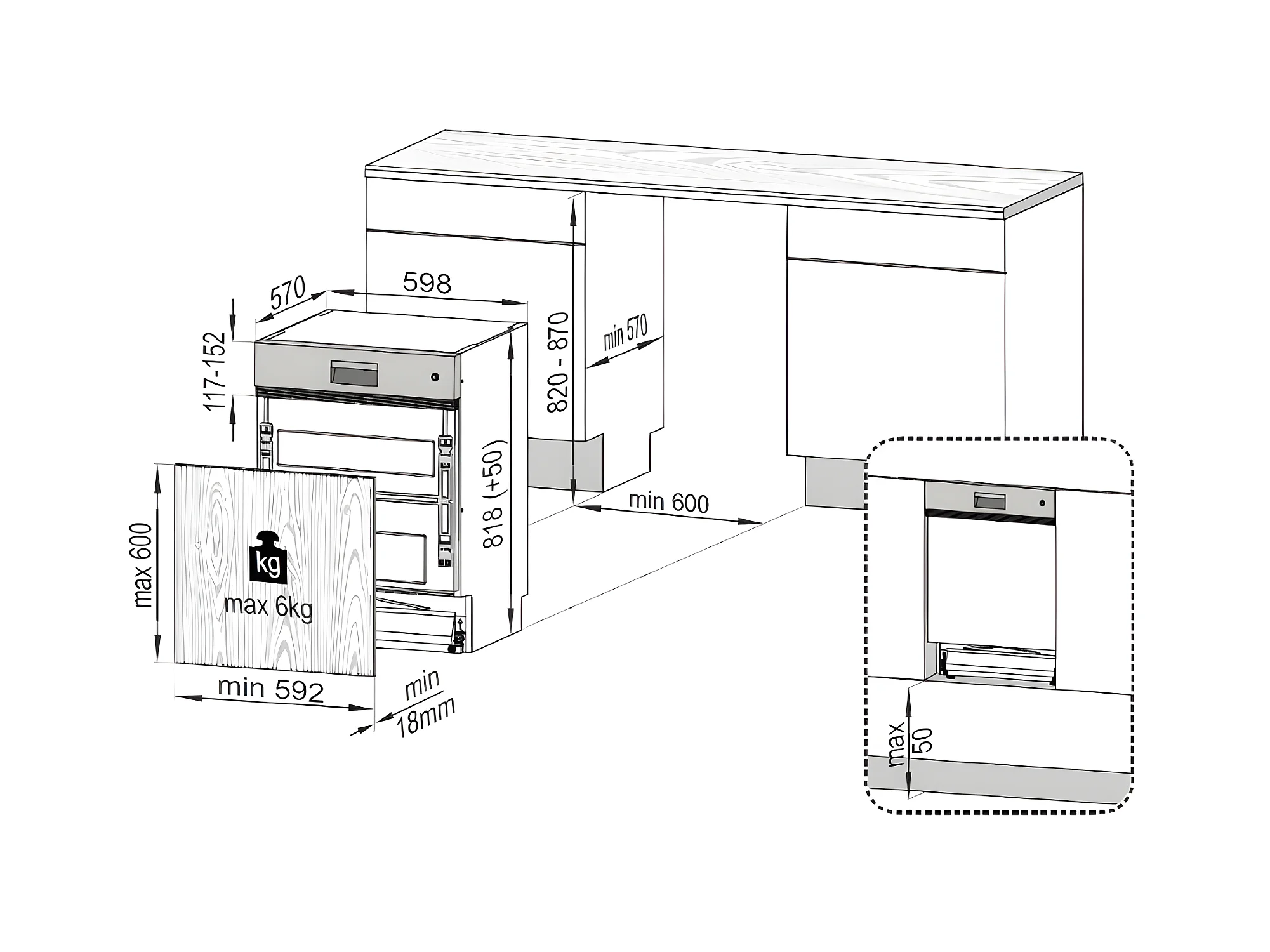 570
598
117-152
820 - 870
min 570
818 (+50)
min 600
max 600
kg
max 6kg
min 592
min
18mm
max
50