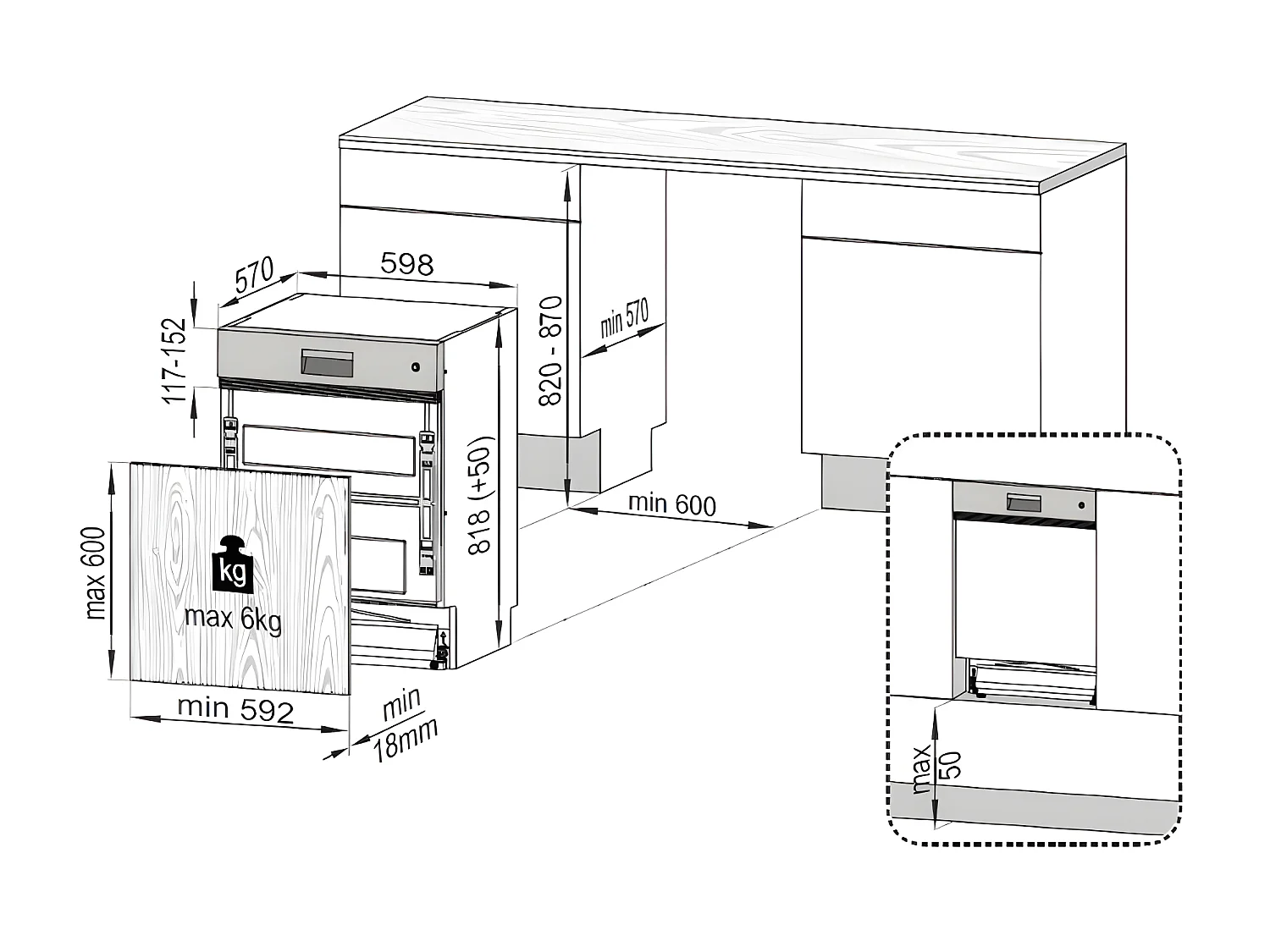 570
598
117-152
820 - 870
min 570
818 (+50)
min 600
max 600
kg
max 6kg
min 592
min
18mm
max
50