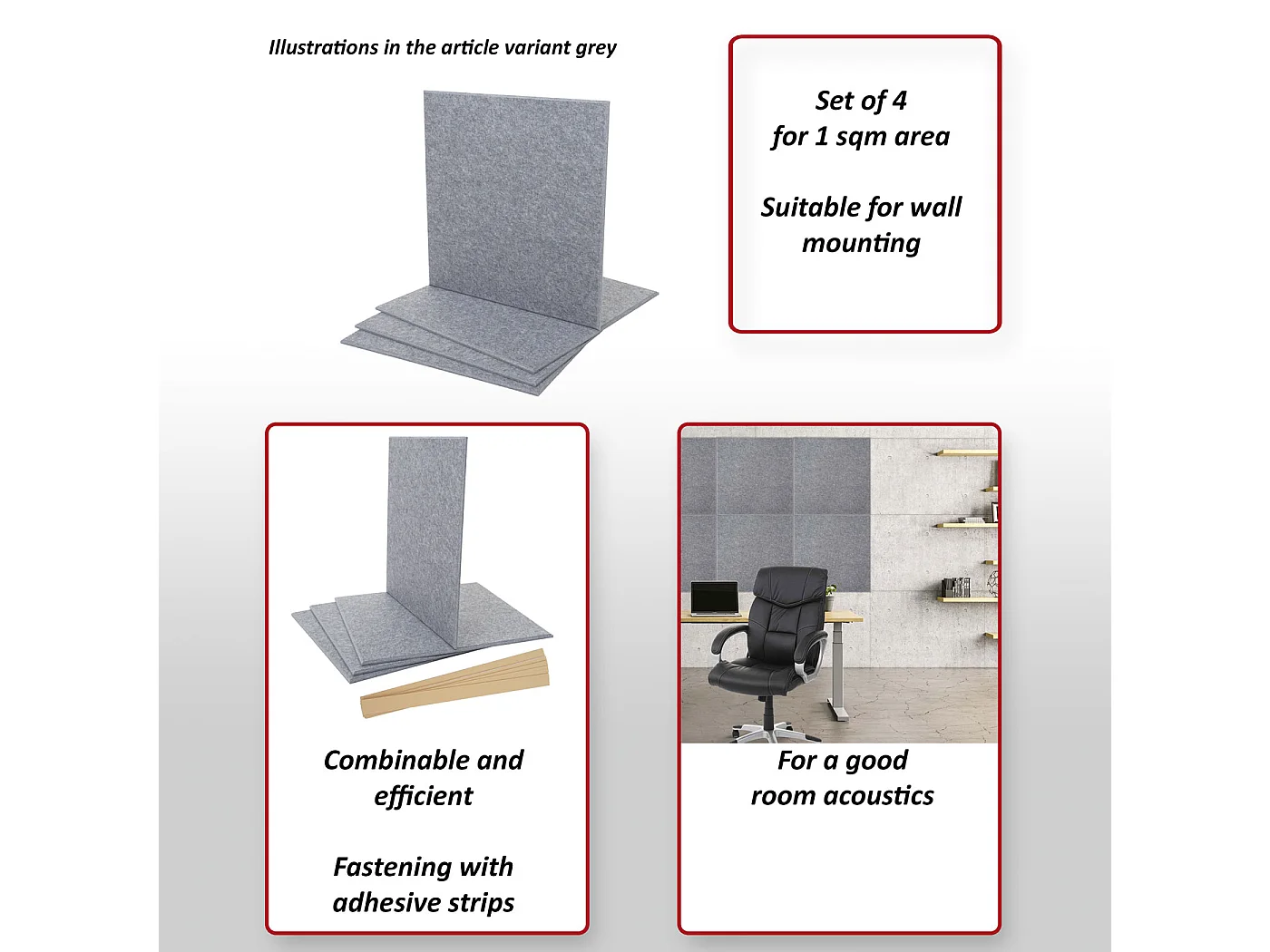 Illustrations in the article variant grey

Set of 4
for 1 sqm area

Suitable for wall mounting

Combinable and efficient

Fastening with adhesive strips

For a good room acoustics