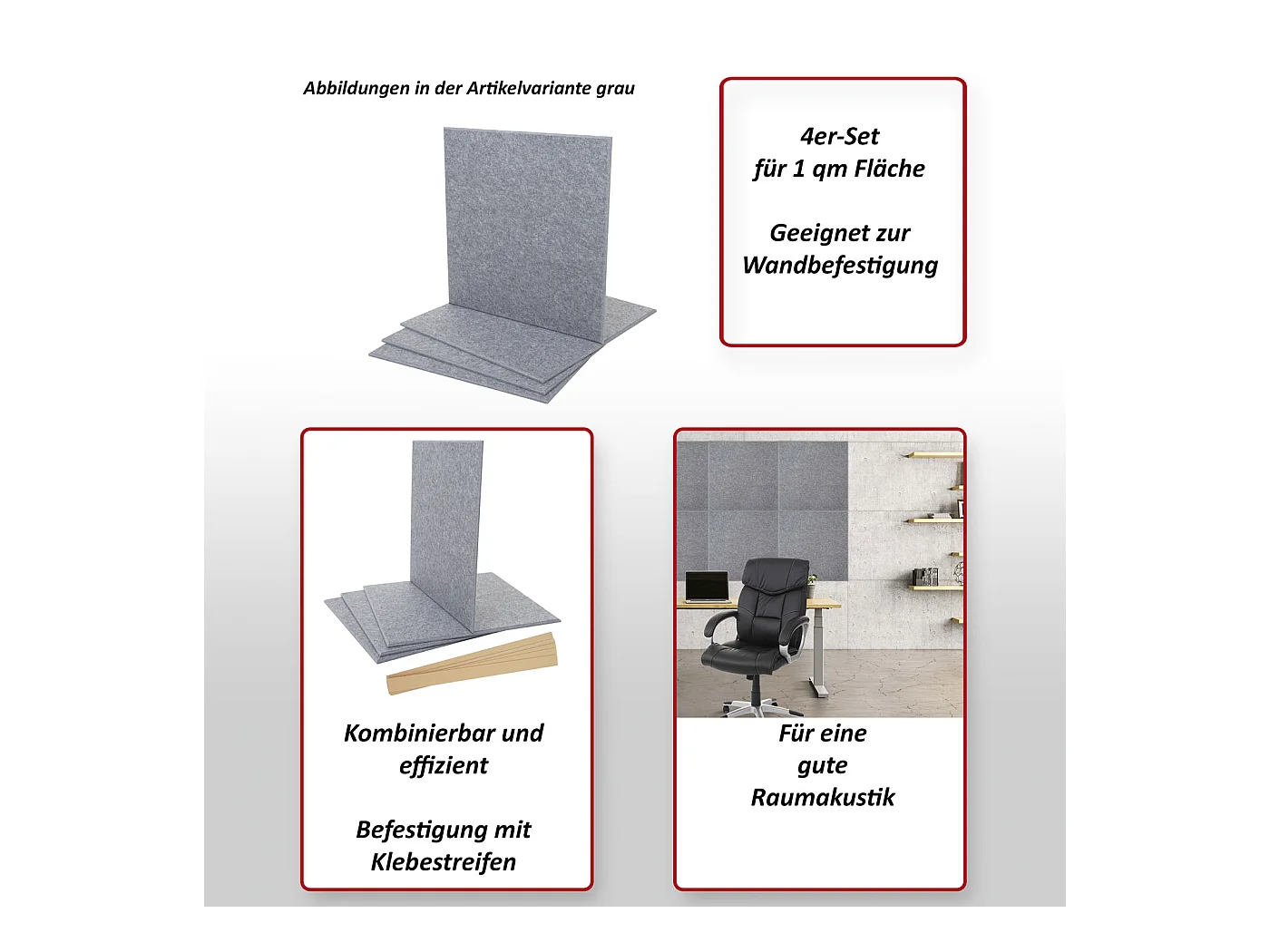 Abbildungen in der Artikelvariante grau

4er-Set
für 1 qm Fläche

Geeignet zur
Wandbefestigung

Kombinierbar und
effizient

Befestigung mit
Klebestreifen

Für eine
gute
Raumakustik