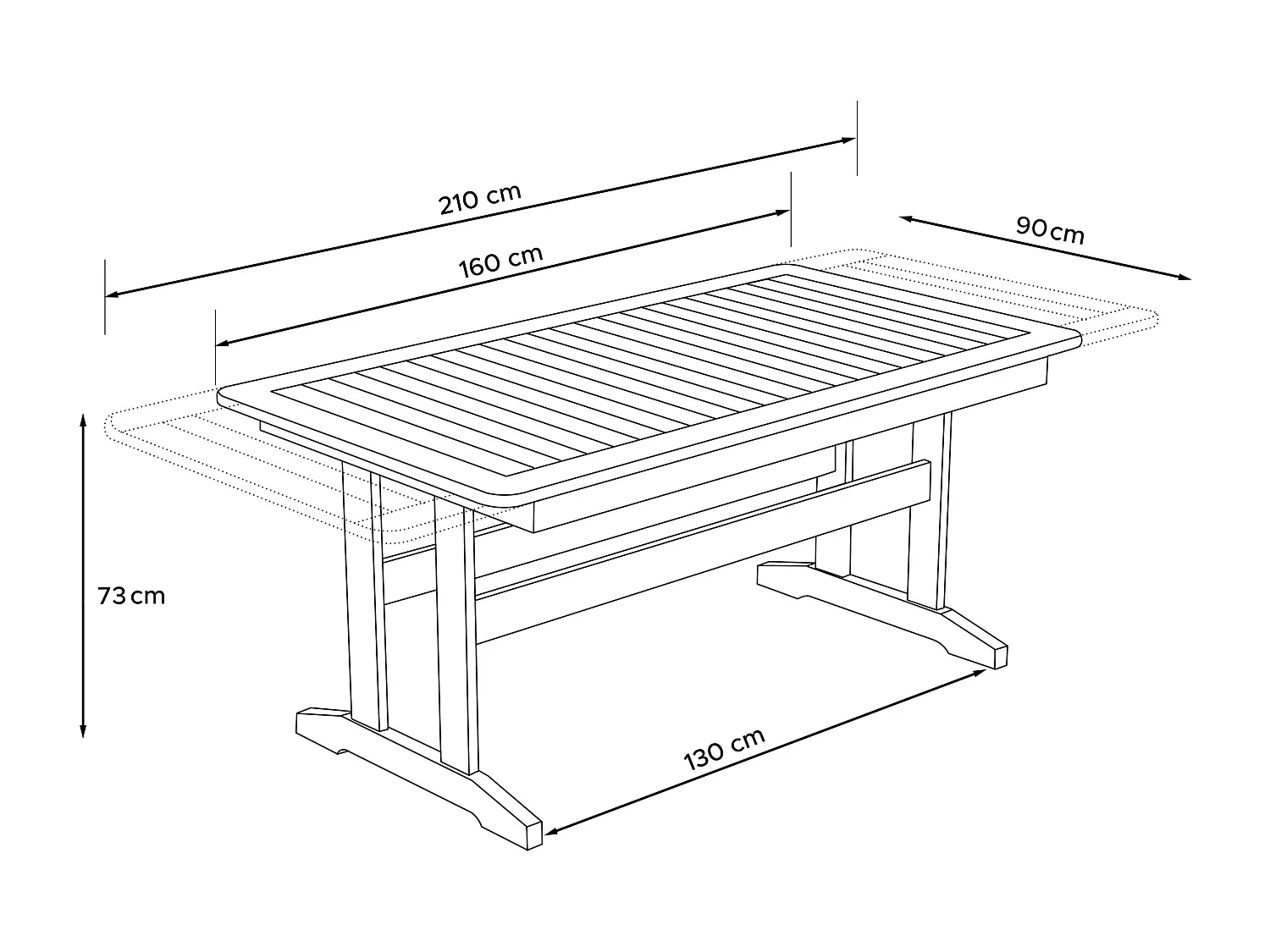 210 cm

160 cm

90 cm

73 cm

130 cm