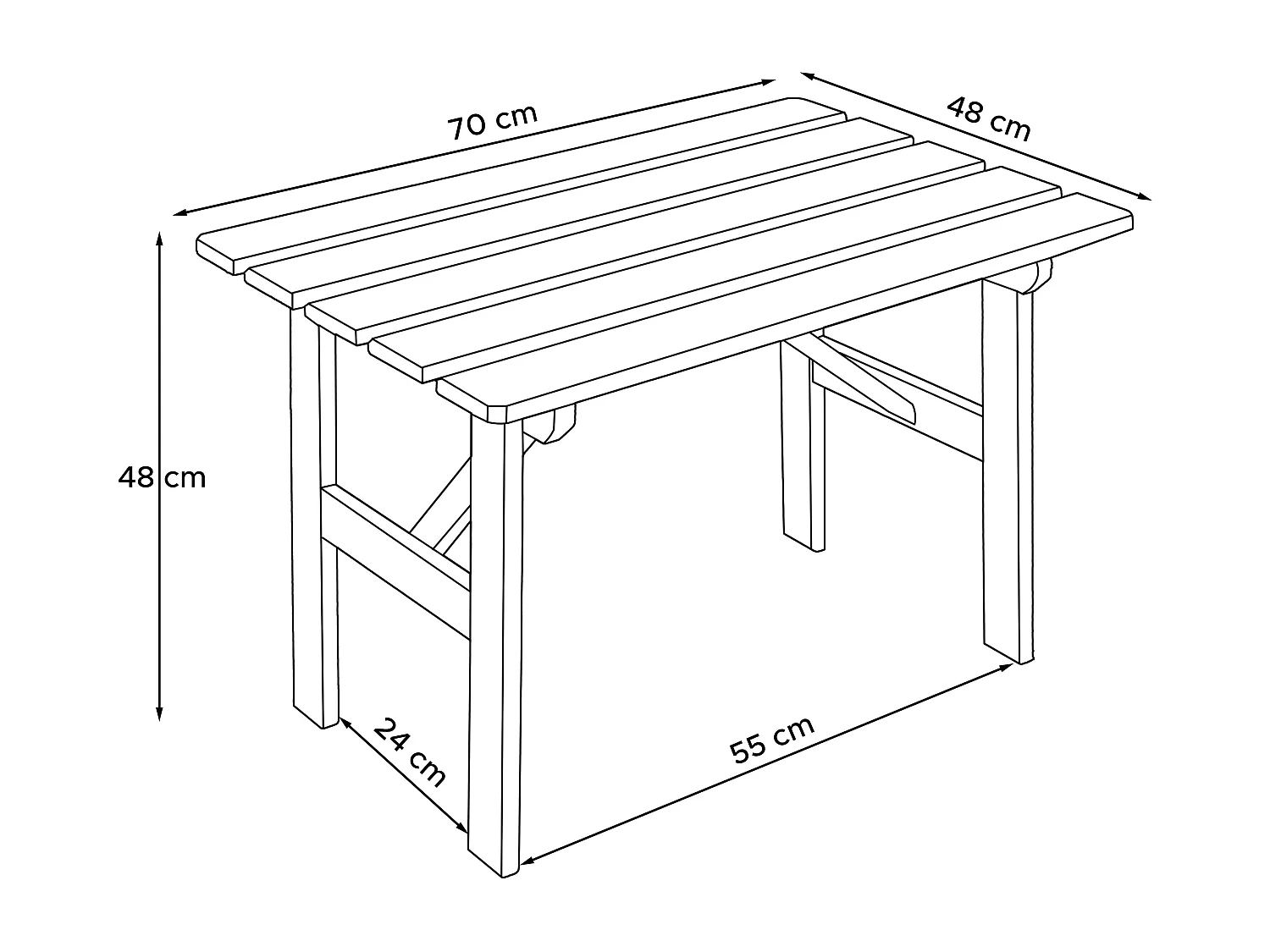 70 cm

48 cm

48 cm

24 cm

55 cm