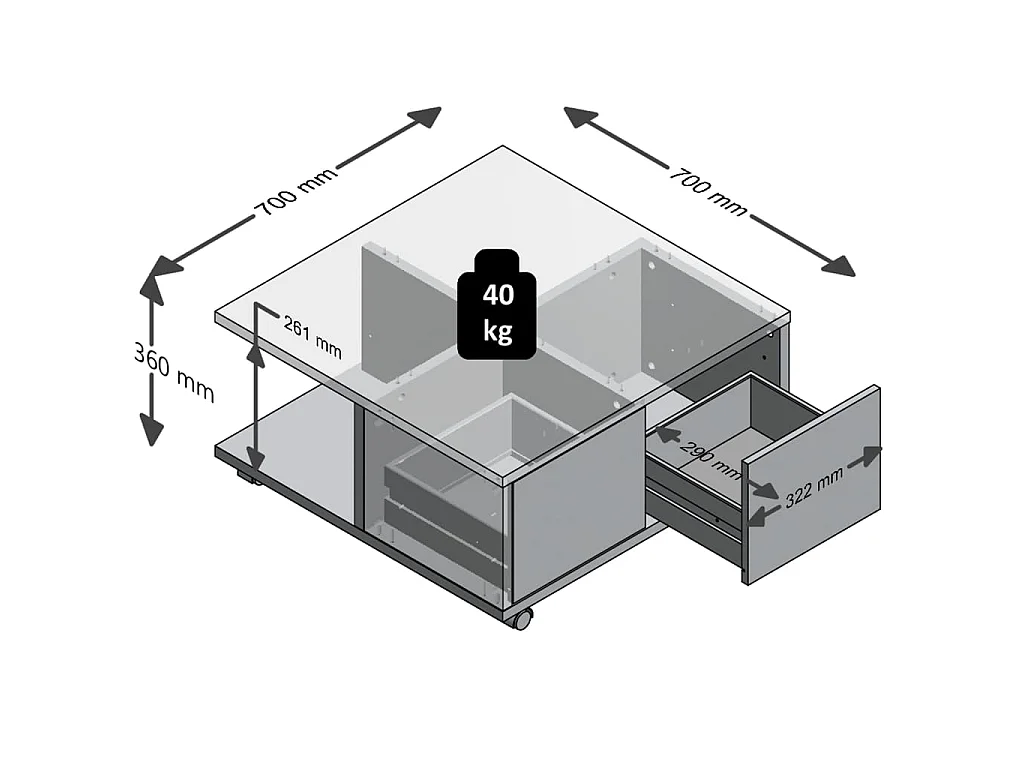 700 mm
700 mm
360 mm
261 mm
40 kg
290 mm
322 mm