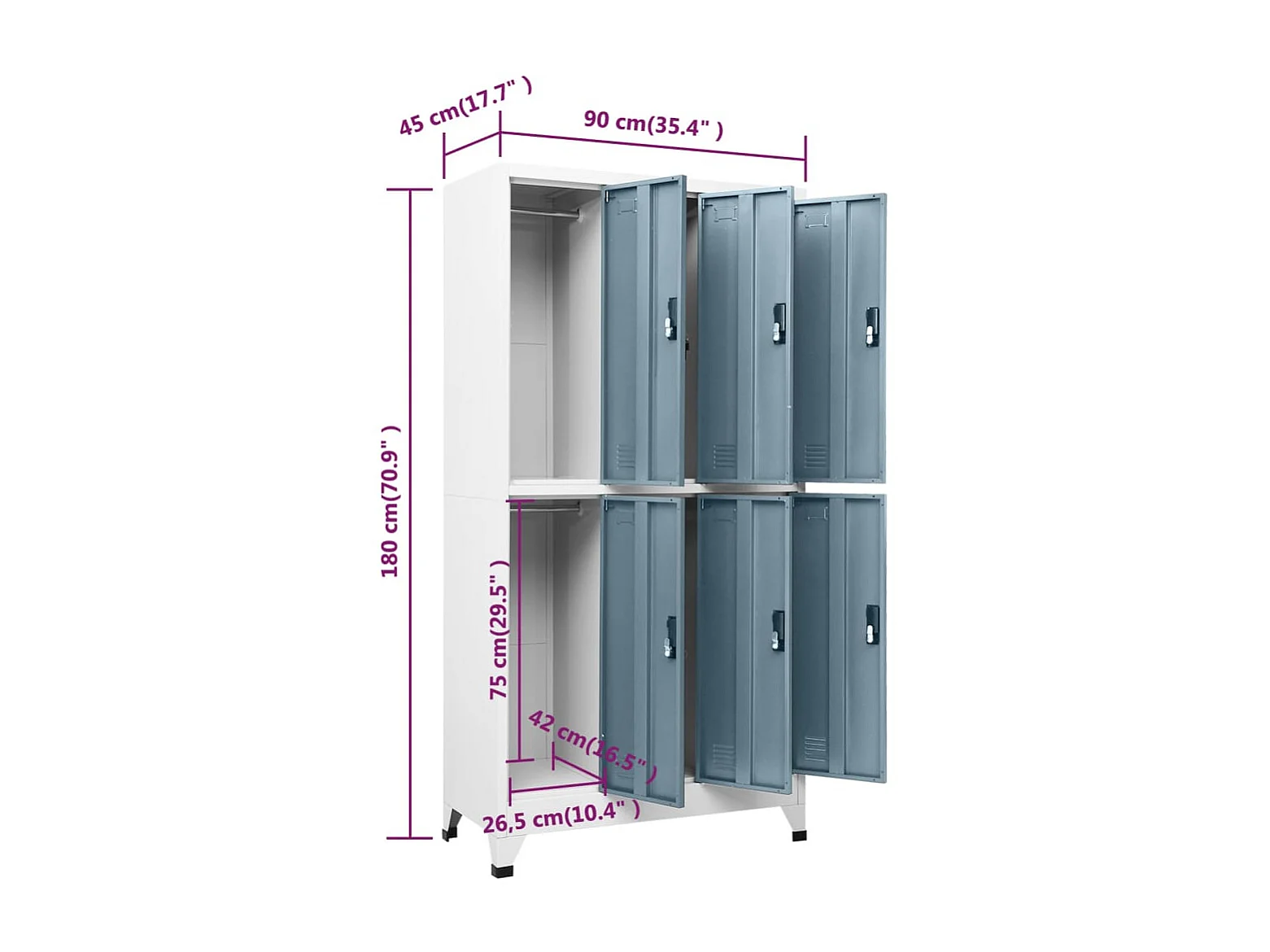 45 cm(17.7" )

90 cm(35.4" )

180 cm(70.9" )

75 cm(29.5" )

42 cm(16.5" )

26,5 cm(10.4" )