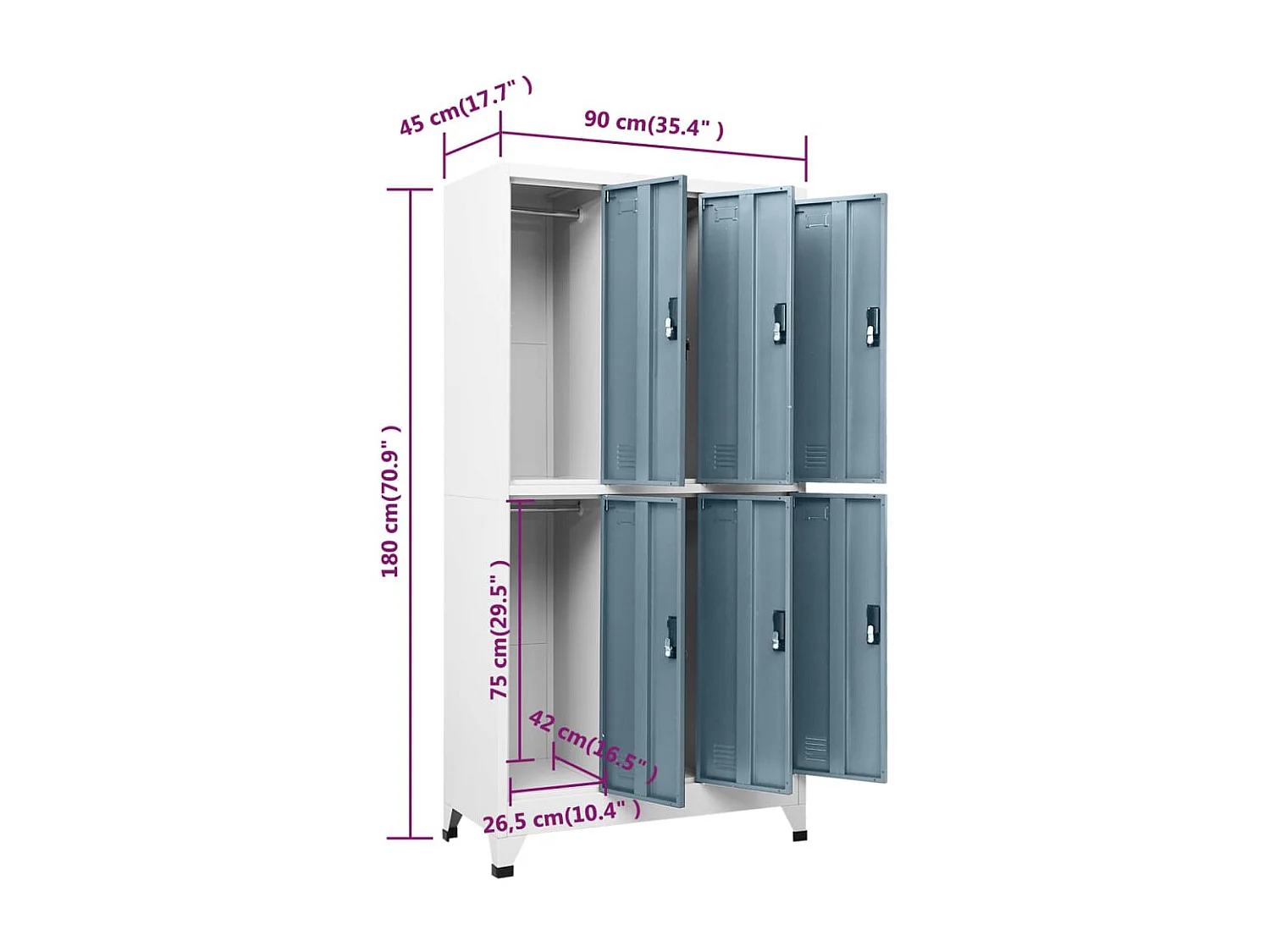 45 cm(17.7" )
90 cm(35.4" )
180 cm(70.9" )
75 cm(29.5" )
42 cm(16.5" )
26,5 cm(10.4" )