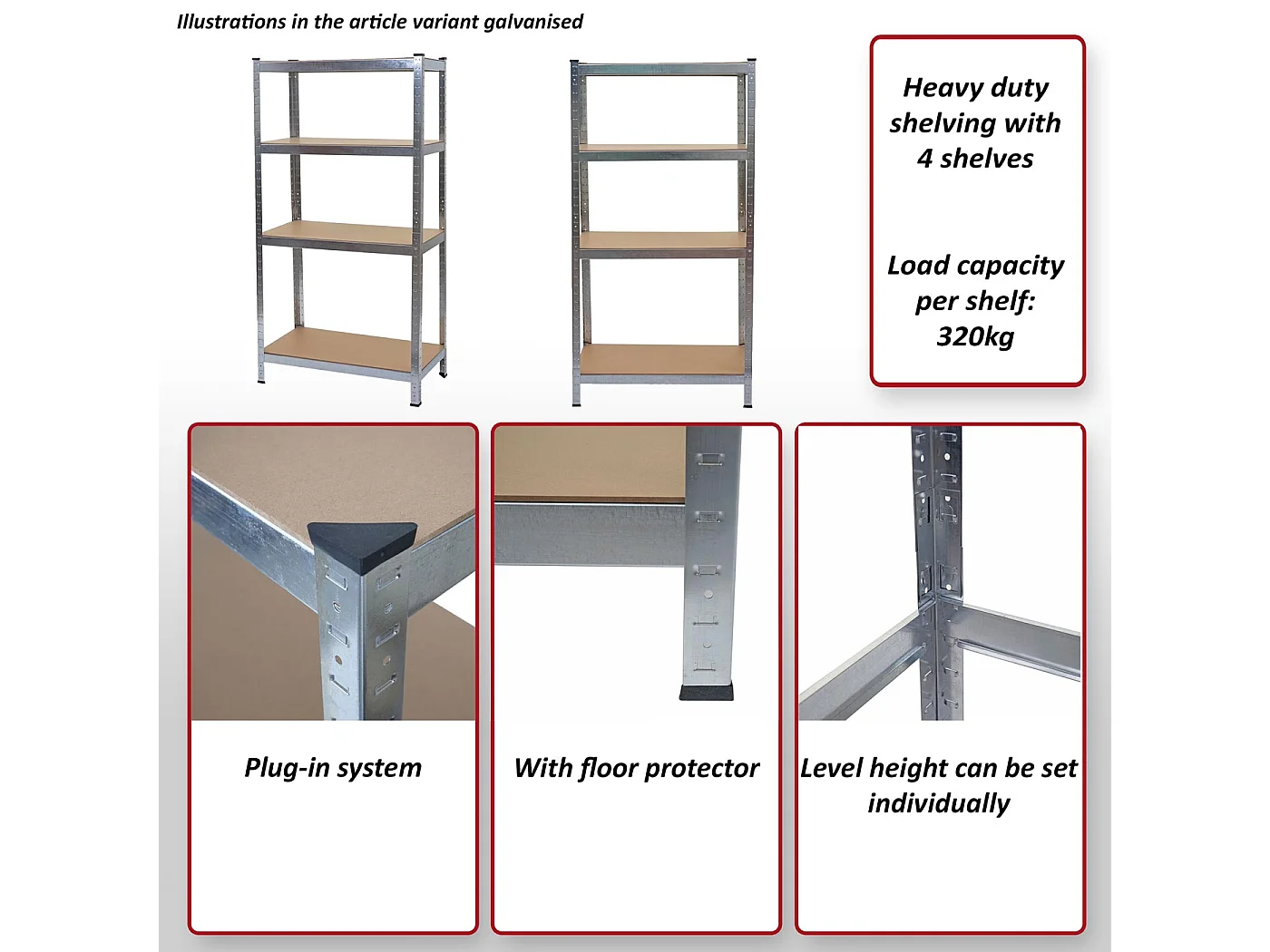 Illustrations in the article variant galvanised

Heavy duty shelving with 4 shelves

Load capacity per shelf: 320kg

Plug-in system

With floor protector

Level height can be set individually