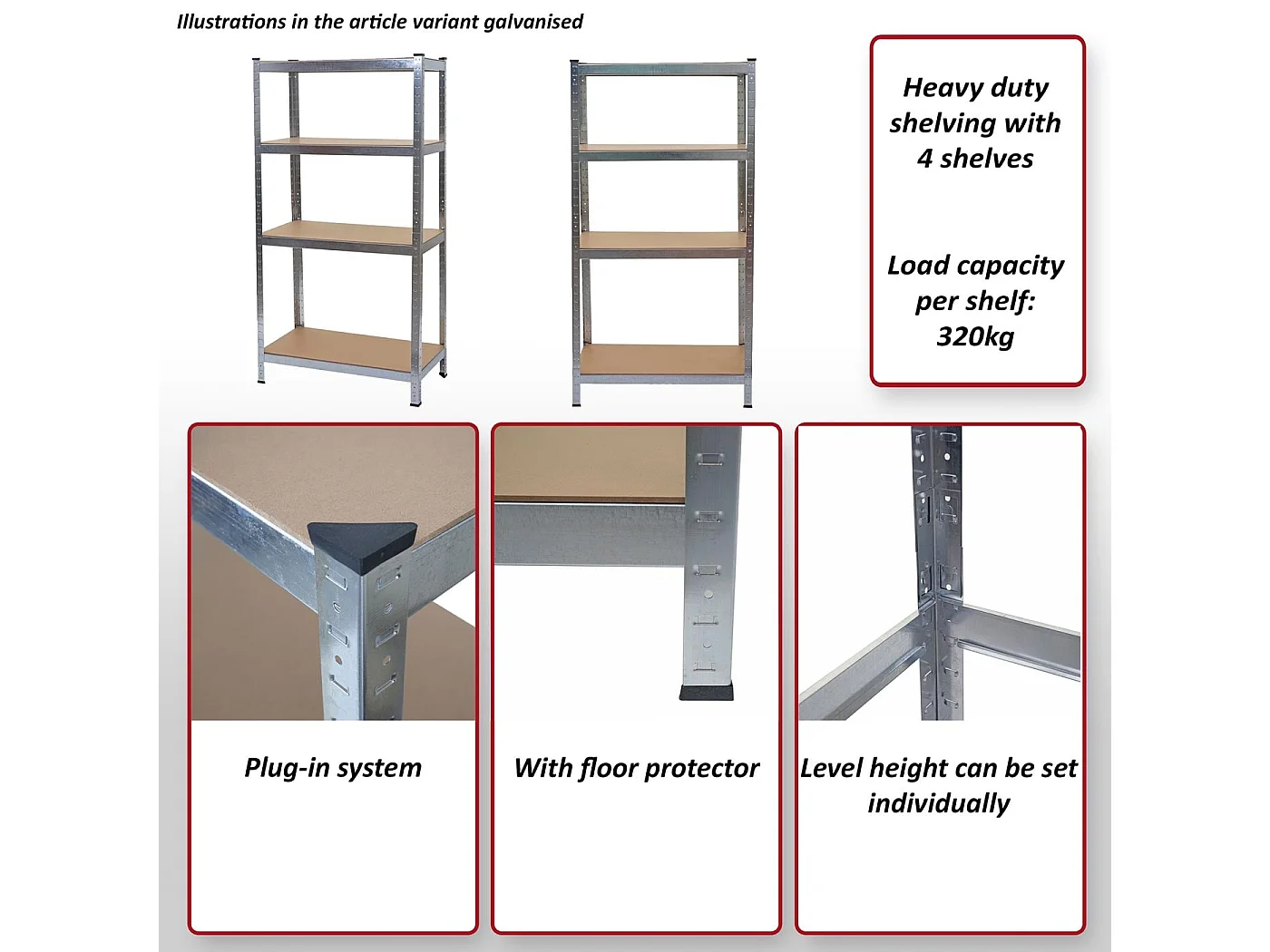 Illustrations in the article variant galvanised

Heavy duty shelving with 4 shelves

Load capacity per shelf: 320kg

Plug-in system

With floor protector

Level height can be set individually