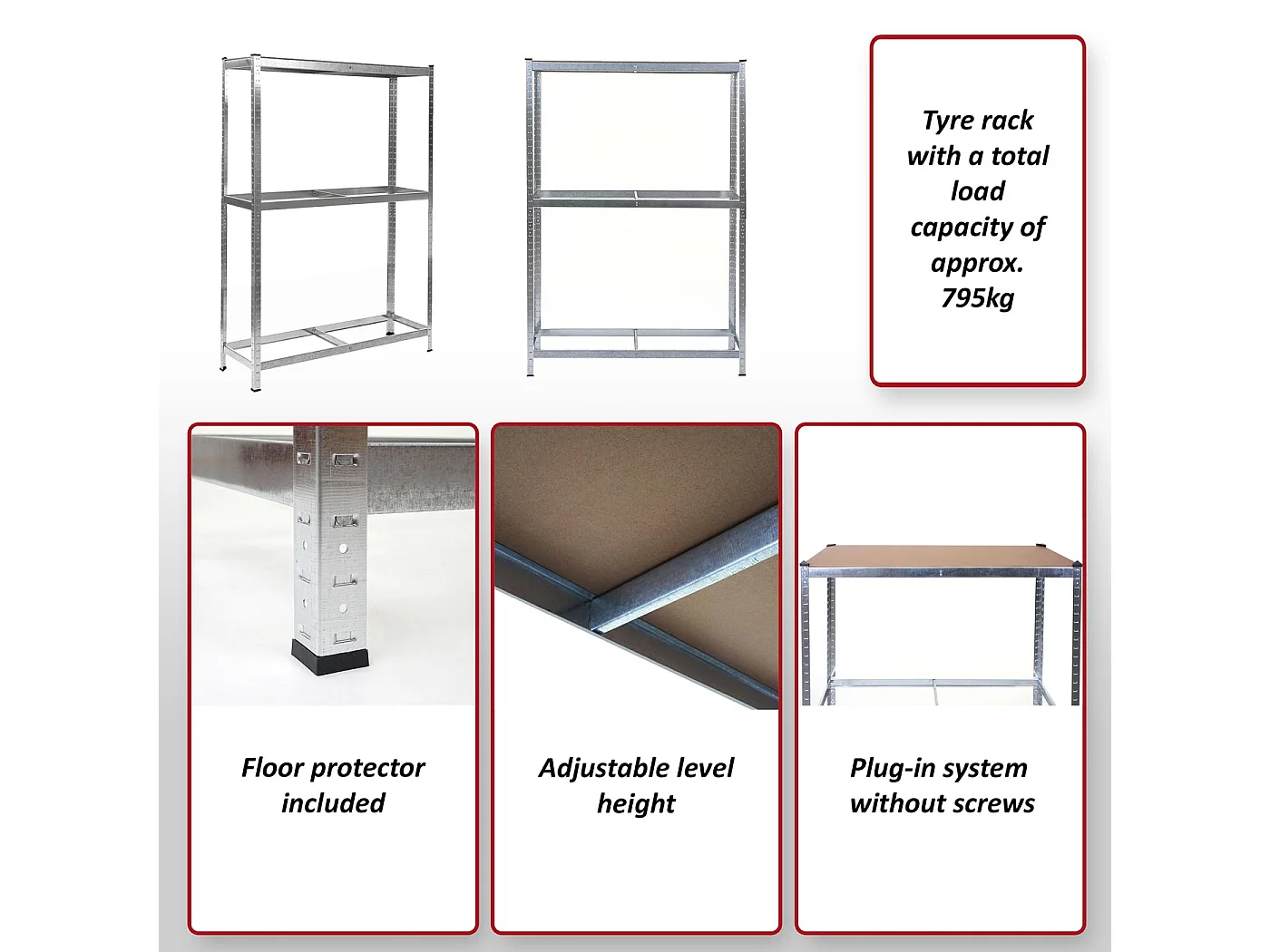 Tyre rack with a total load capacity of approx. 795kg

Floor protector included

Adjustable level height

Plug-in system without screws