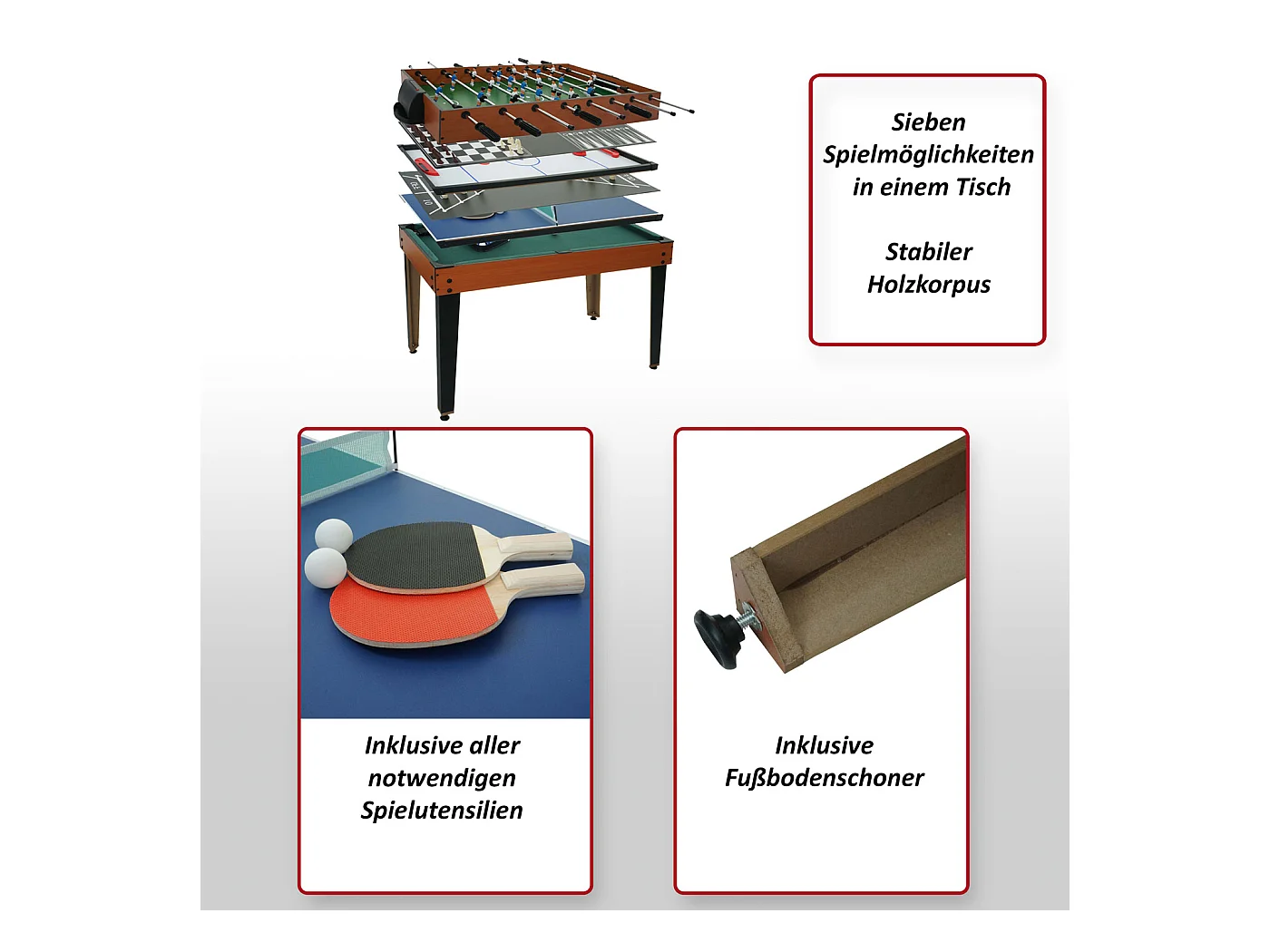 Sieben Spielmöglichkeiten in einem Tisch

Stabiler Holzkorpus

Inklusive aller notwendigen Spielutensilien

Inklusive Fußbodenschoner