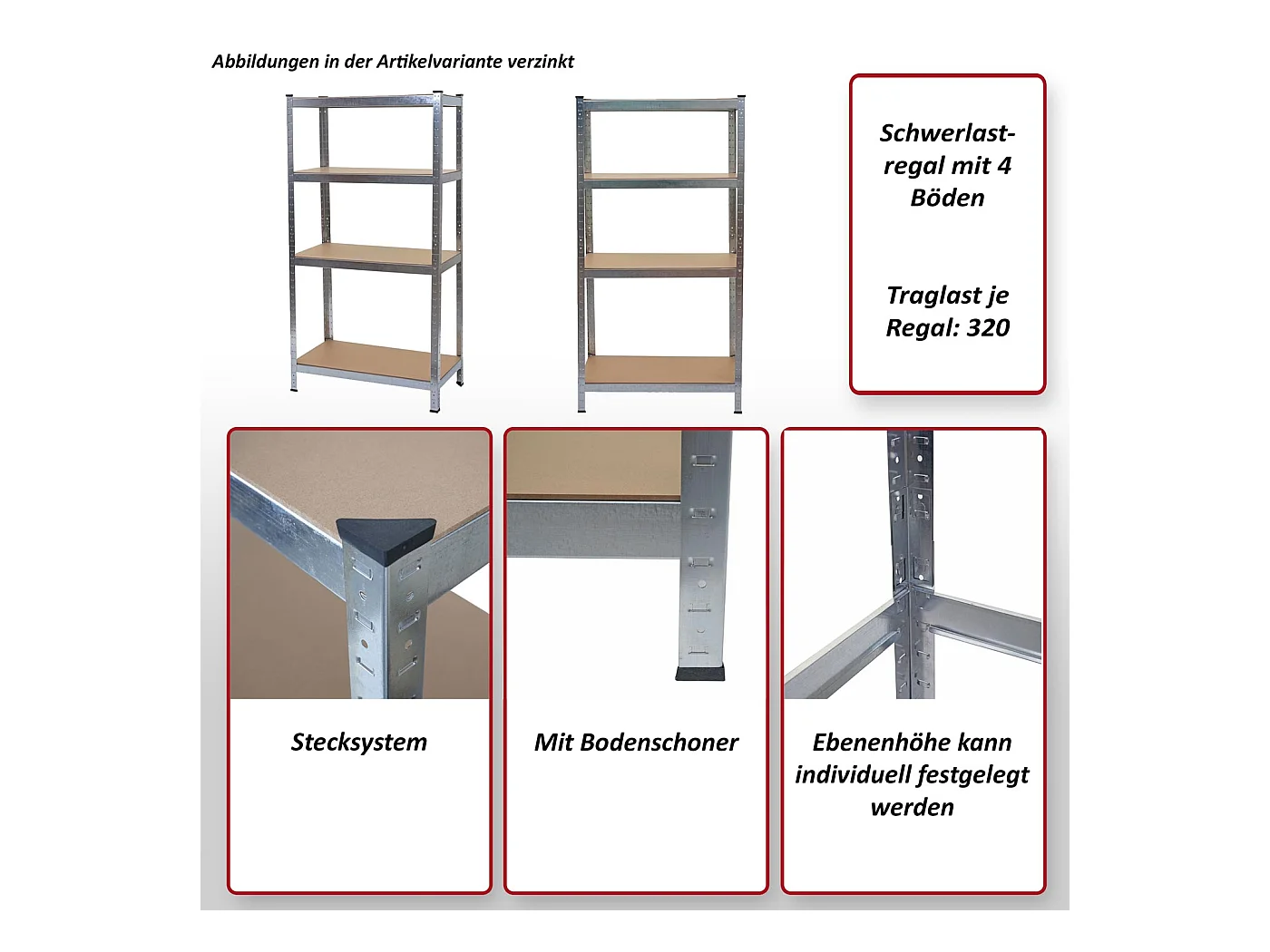 Abbildungen in der Artikelvariante verzinkt

Schwerlast-regal mit 4 Böden

Traglast je Regal: 320

Stecksystem

Mit Bodenschoner

Ebenenhöhe kann individuell festgelegt werden