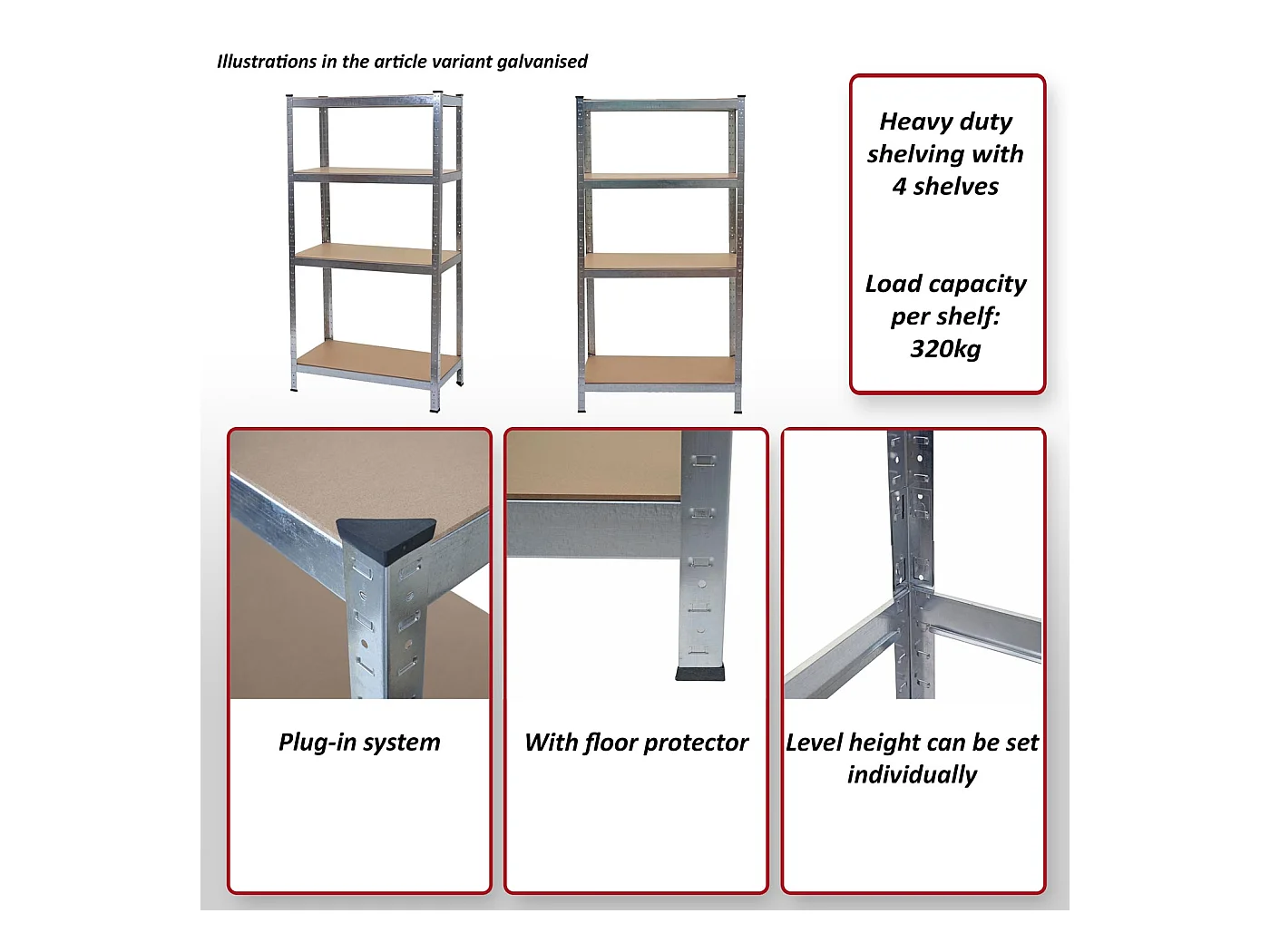 Illustrations in the article variant galvanised

Heavy duty shelving with 4 shelves

Load capacity per shelf: 320kg

Plug-in system

With floor protector

Level height can be set individually