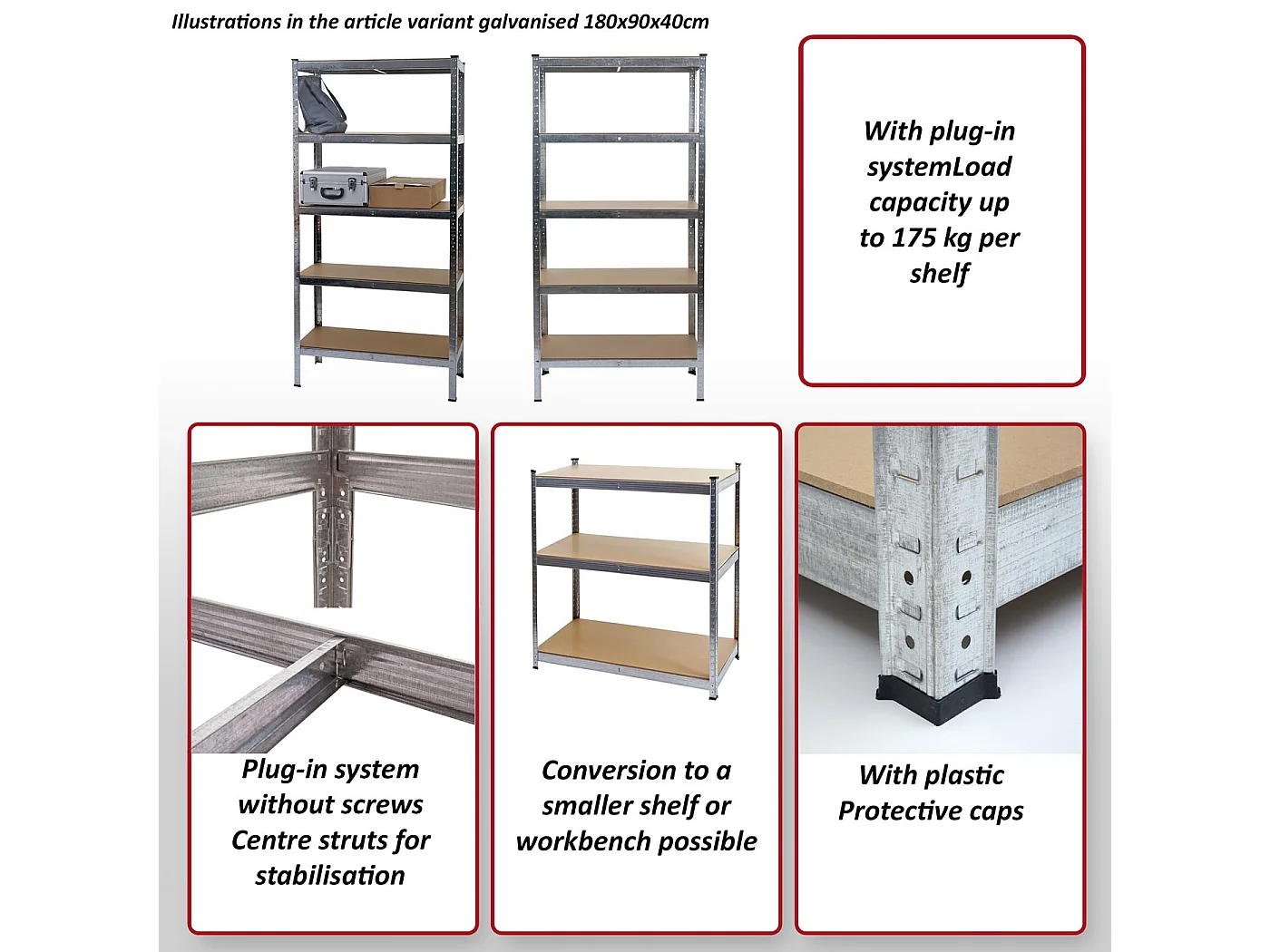 Illustrations in the article variant galvanised 180x90x40cm

With plug-in systemLoad capacity up to 175 kg per shelf

Plug-in system without screws Centre struts for stabilisation

Conversion to a smaller shelf or workbench possible

With plastic Protective caps