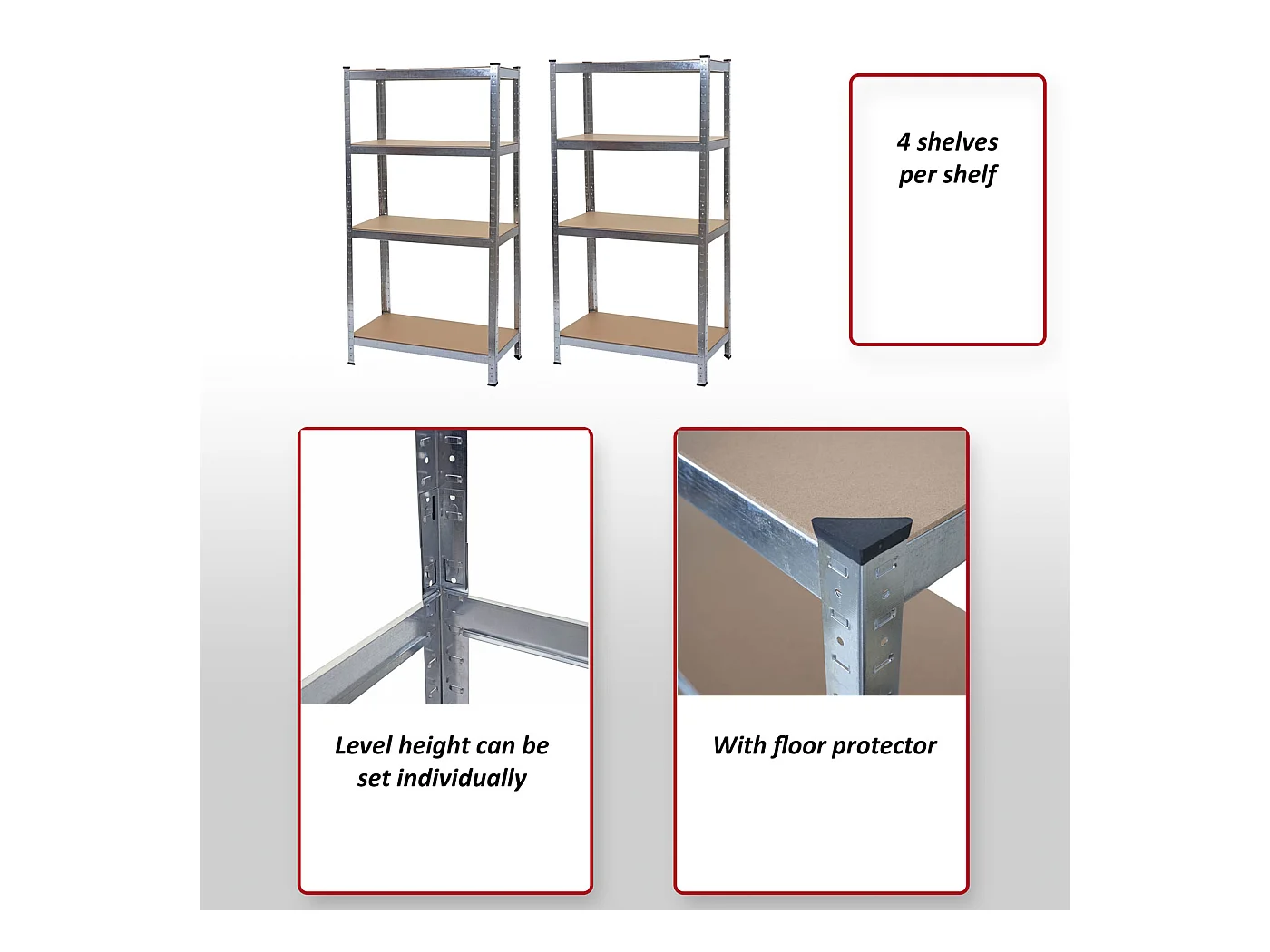 4 shelves per shelf

Level height can be set individually

With floor protector