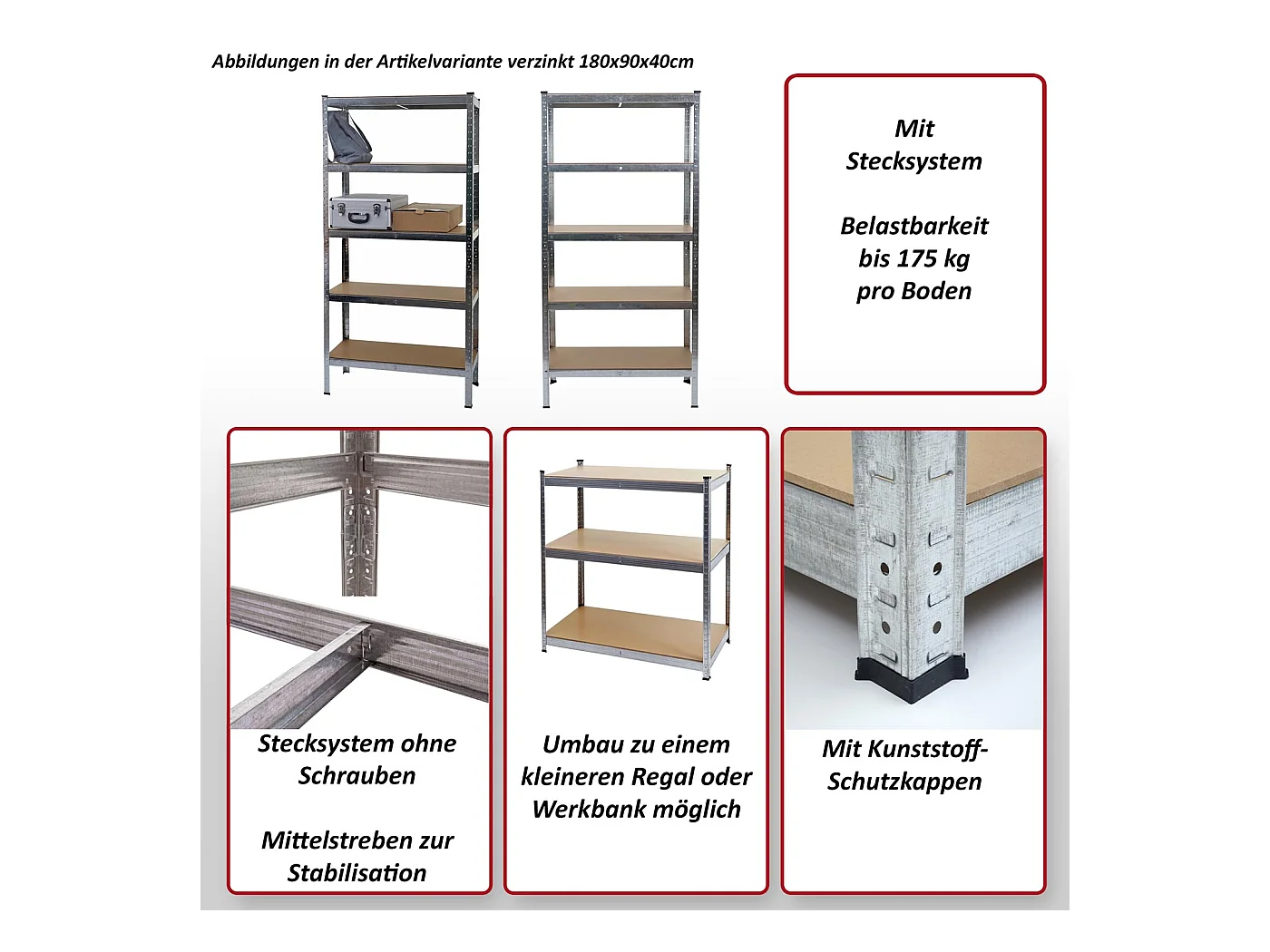 Abbildungen in der Artikelvariante verzinkt 180x90x40cm

Mit Stecksystem

Belastbarkeit bis 175 kg pro Boden

Stecksystem ohne Schrauben

Mittelstreben zur Stabilisation

Umbau zu einem kleineren Regal oder Werkbank möglich

Mit Kunststoff-Schutzkappen