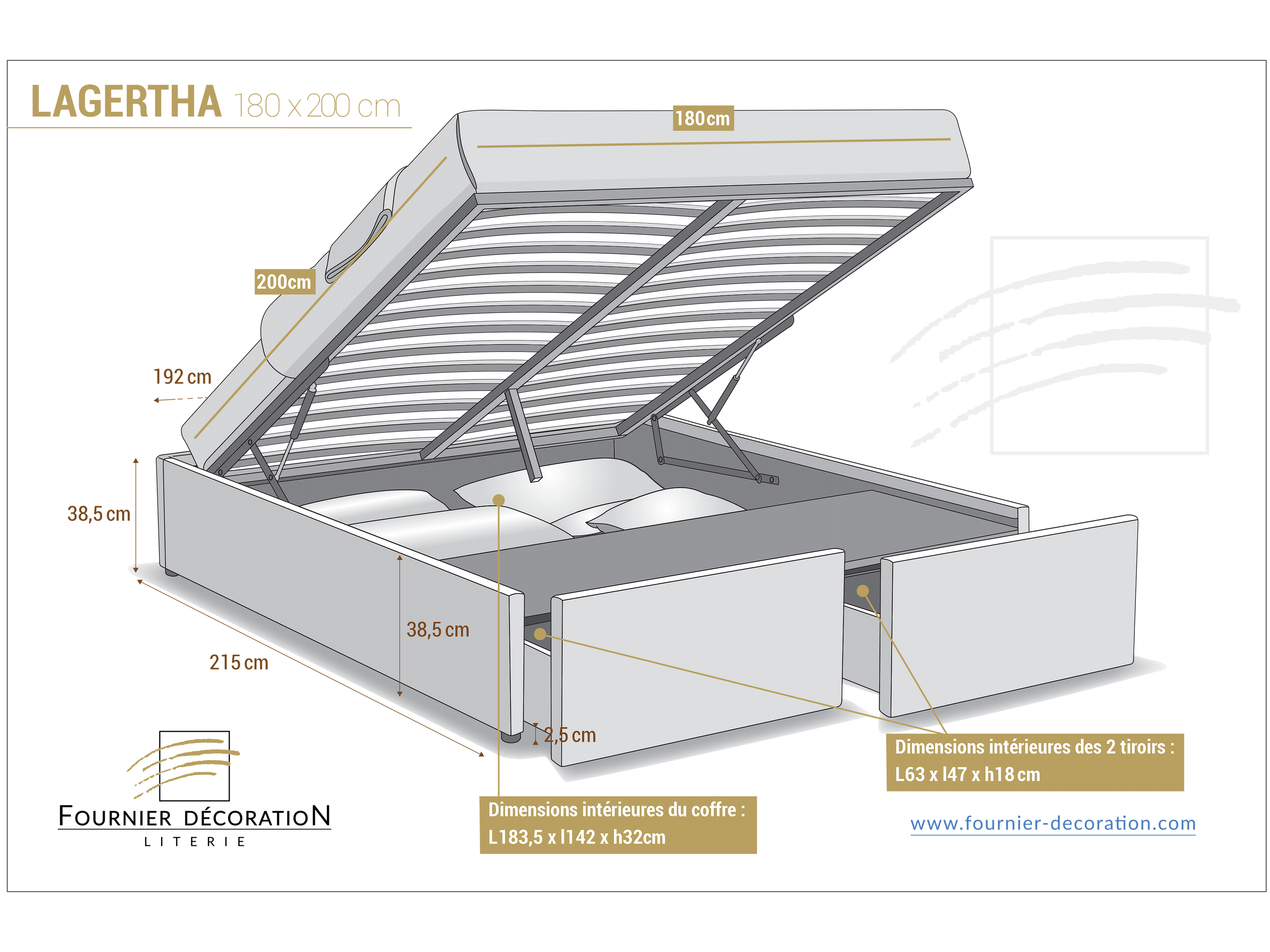 LAGERTHA 180 x 200 cm

180cm

200cm

192 cm

38,5 cm

38,5 cm

215 cm

2,5 cm

Dimensions intérieures des 2 tiroirs : L63 x l47 x h18 cm

Dimensions intérieures du coffre : L183,5 x l142 x h32cm

FOURNIER DÉCORATION
LITERIE

www.fournier-decoration.com