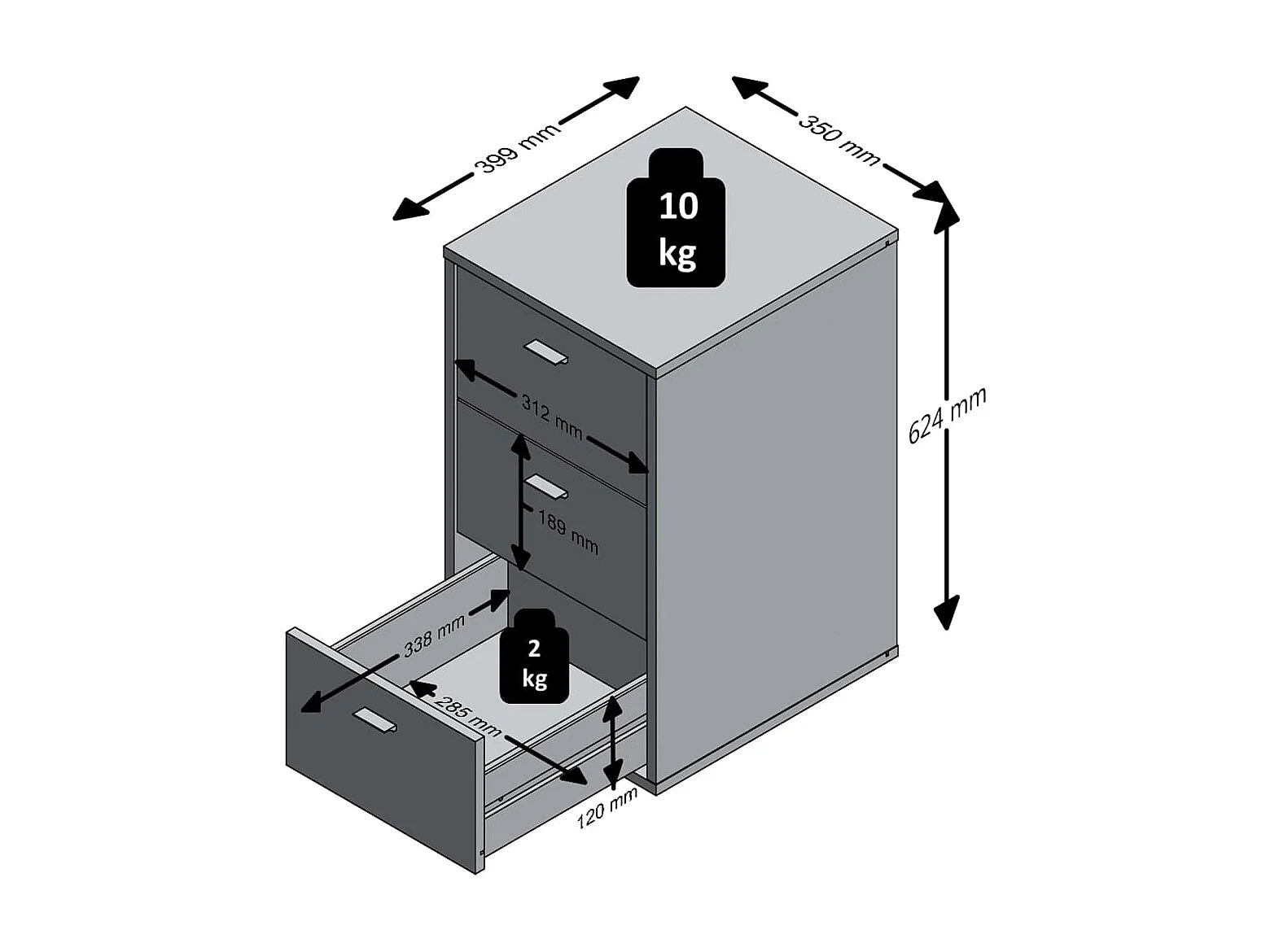 399 mm
350 mm
10 kg
624 mm
312 mm
189 mm
338 mm
2 kg
285 mm
120 mm