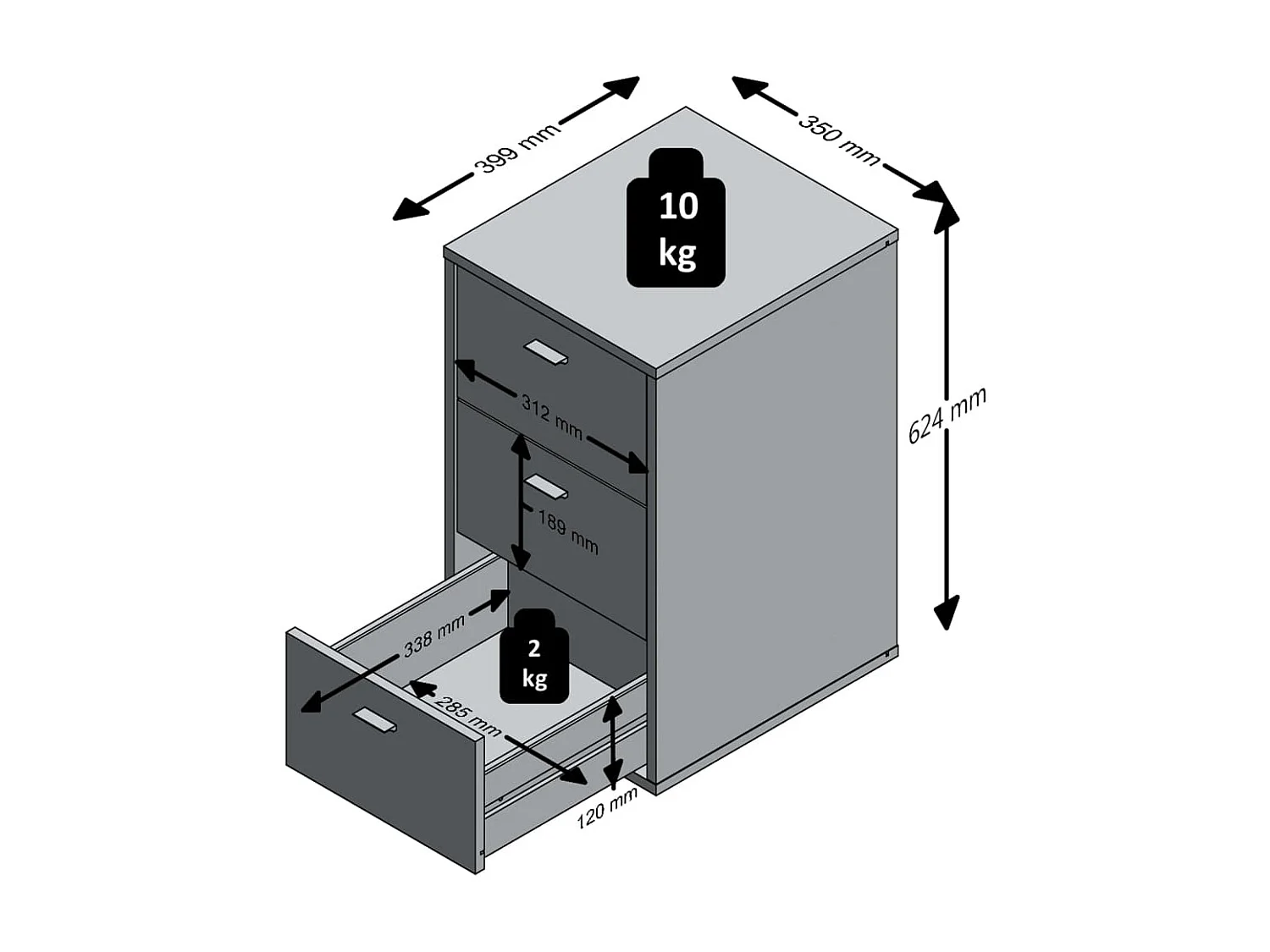 399 mm

350 mm

10 kg

624 mm

312 mm

189 mm

338 mm

2 kg

285 mm

120 mm