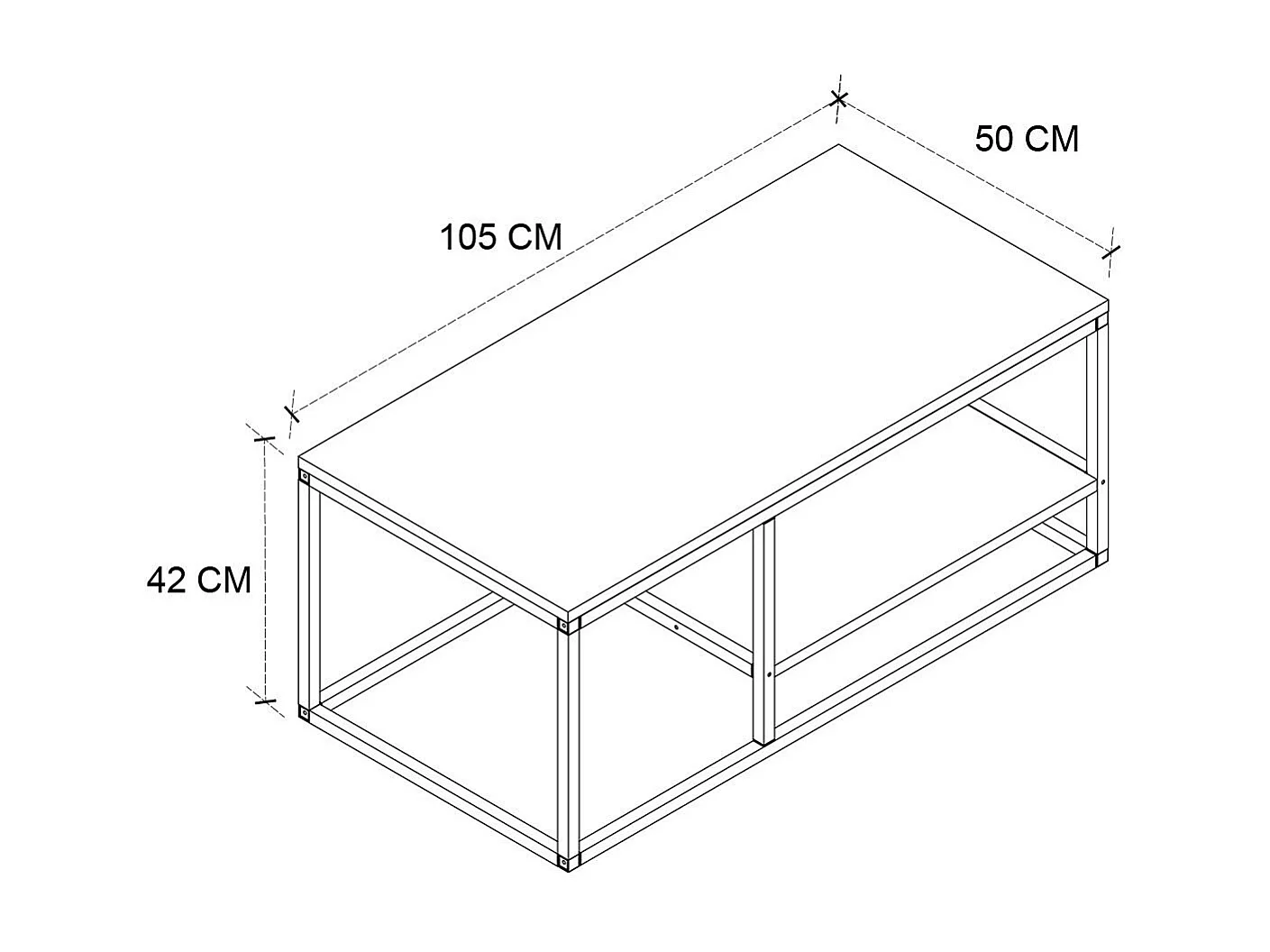 50 CM

105 CM

42 CM