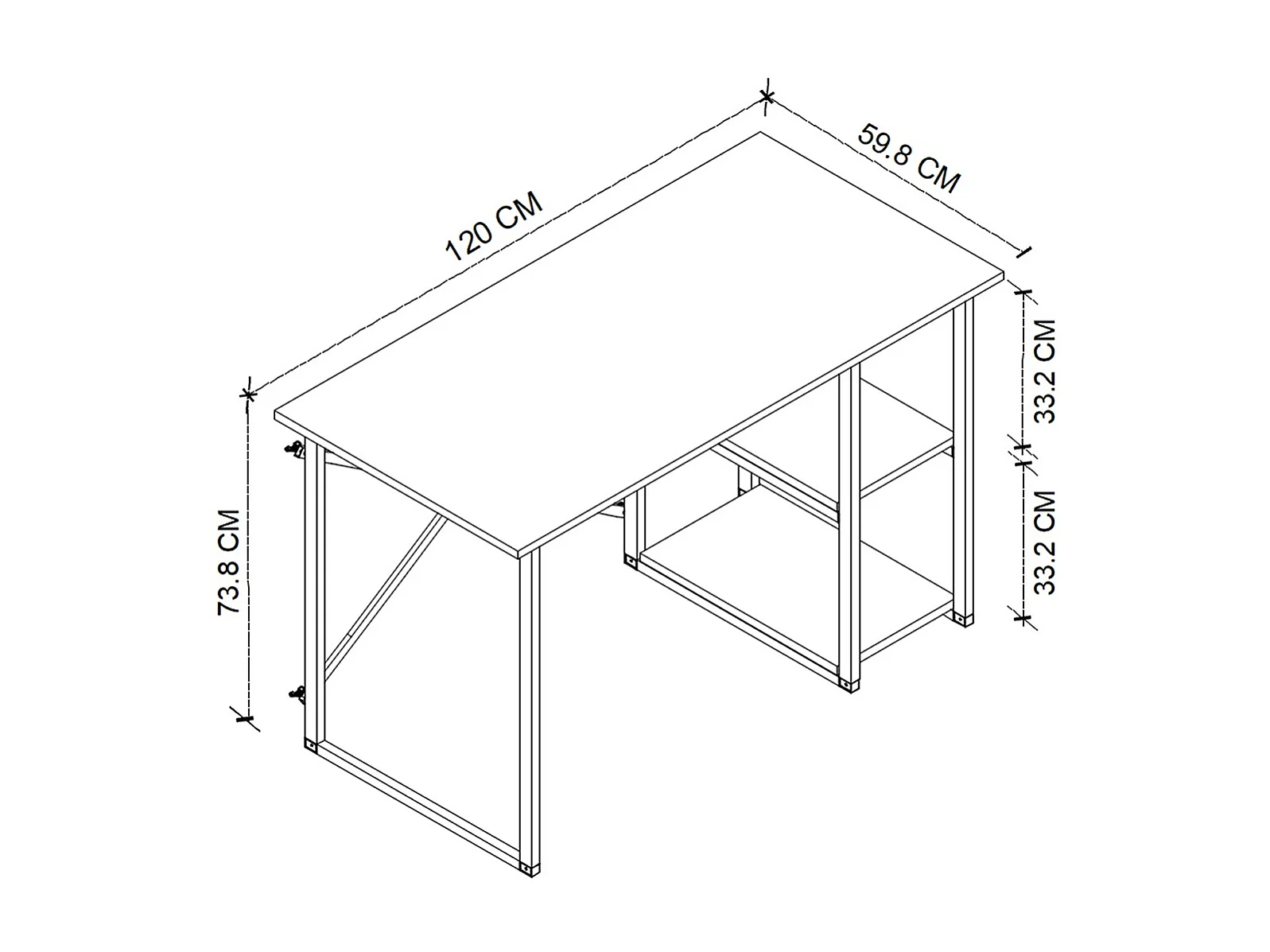 120 CM

59.8 CM

73.8 CM

33.2 CM

33.2 CM