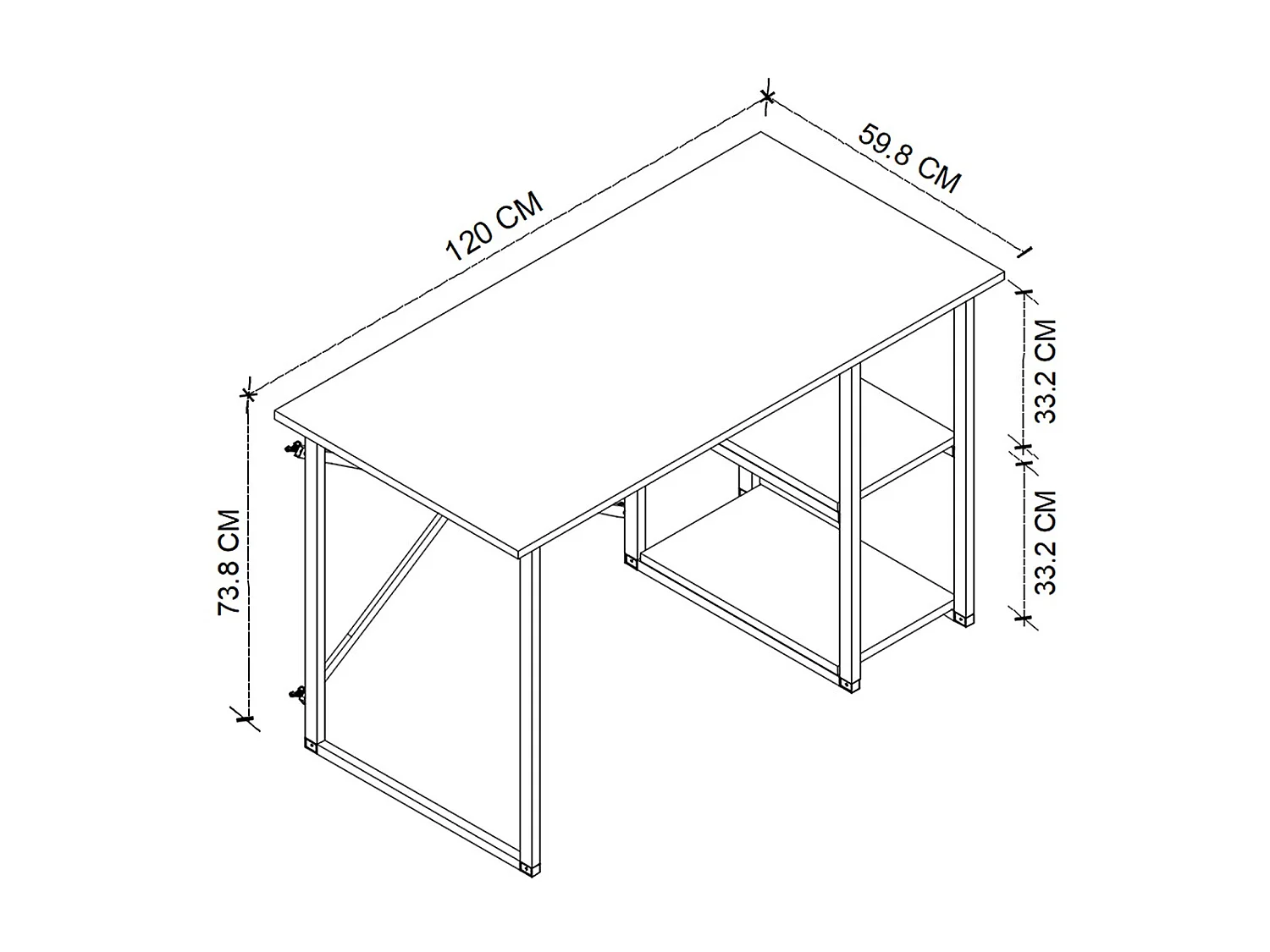 120 CM
59.8 CM
73.8 CM
33.2 CM
33.2 CM