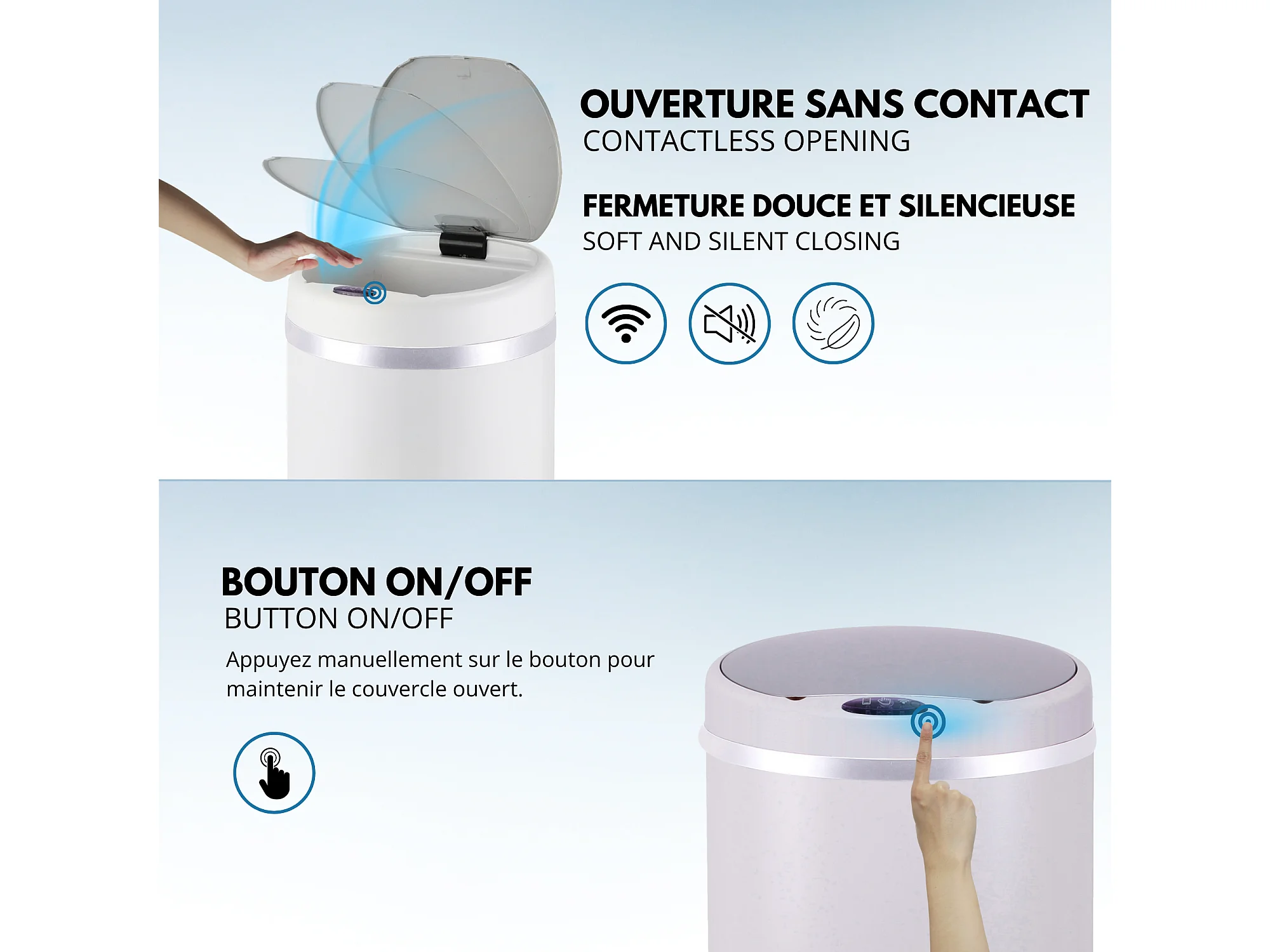 OUVERTURE SANS CONTACT
CONTACTLESS OPENING

FERMETURE DOUCE ET SILENCIEUSE
SOFT AND SILENT CLOSING

BOUTON ON/OFF
BUTTON ON/OFF

Appuyez manuellement sur le bouton pour maintenir le couvercle ouvert.