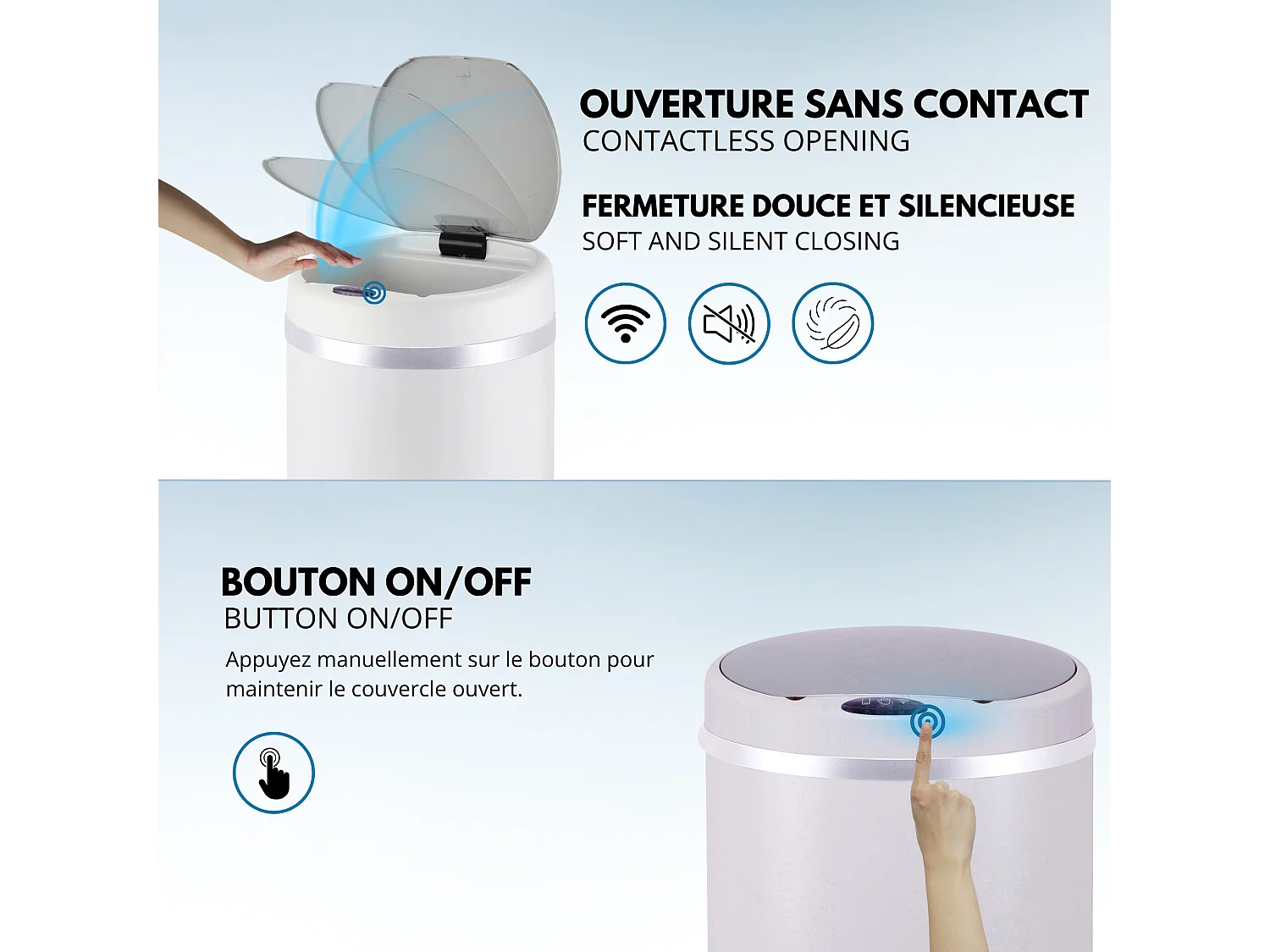 OUVERTURE SANS CONTACT
CONTACTLESS OPENING

FERMETURE DOUCE ET SILENCIEUSE
SOFT AND SILENT CLOSING

BOUTON ON/OFF
BUTTON ON/OFF

Appuyez manuellement sur le bouton pour maintenir le couvercle ouvert.