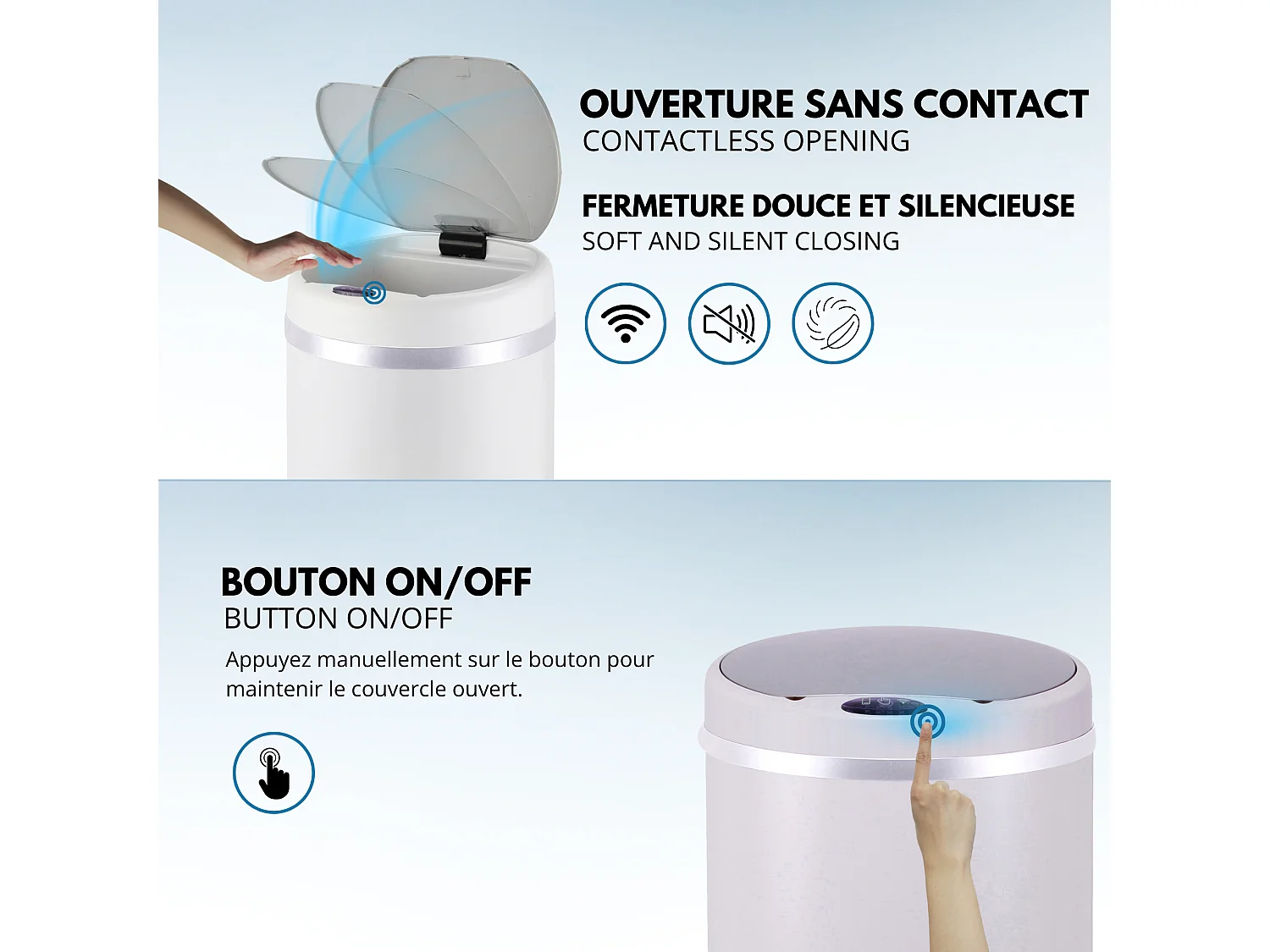 OUVERTURE SANS CONTACT
CONTACTLESS OPENING

FERMETURE DOUCE ET SILENCIEUSE
SOFT AND SILENT CLOSING

BOUTON ON/OFF
BUTTON ON/OFF

Appuyez manuellement sur le bouton pour maintenir le couvercle ouvert.