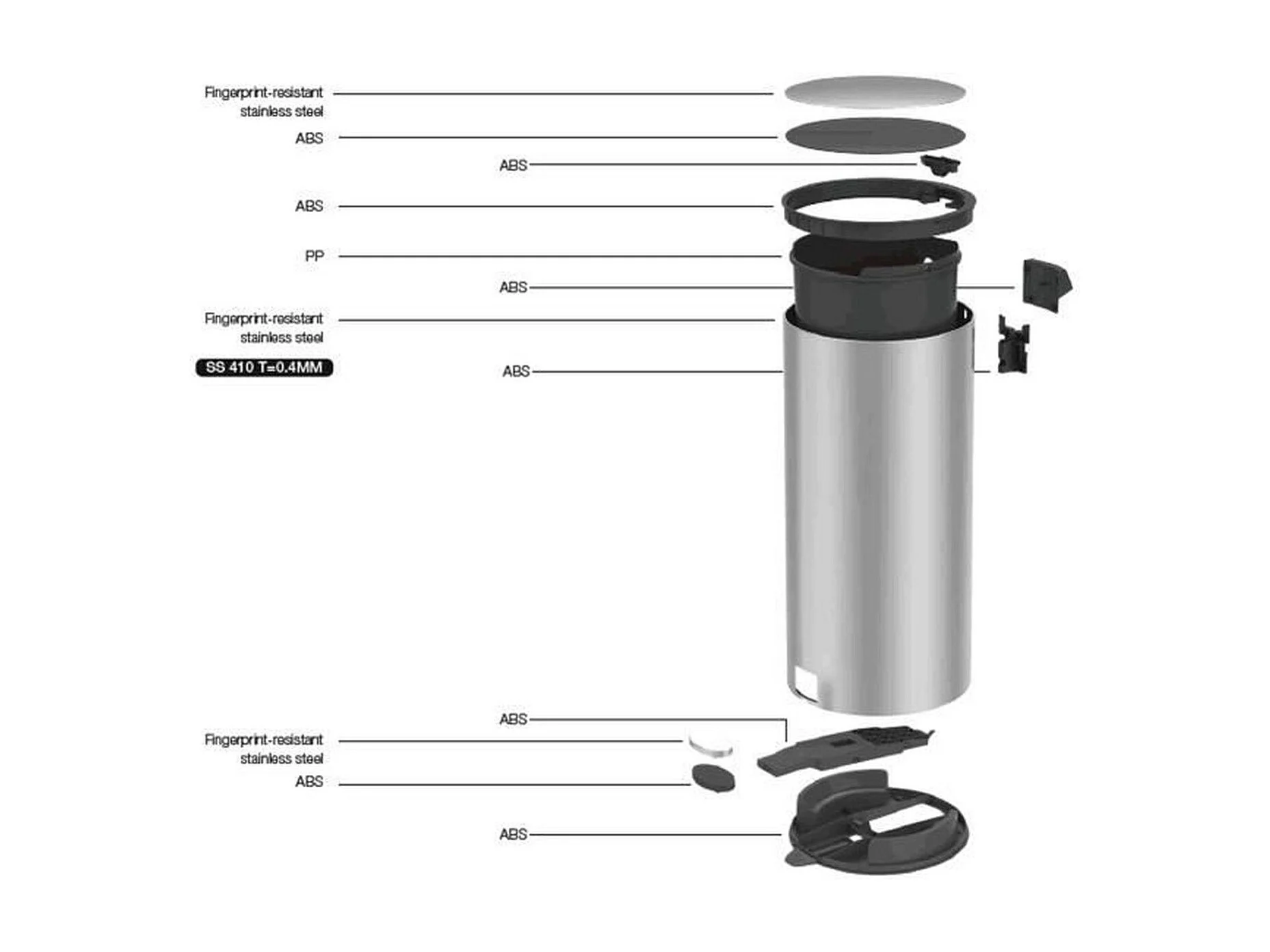 Fingerprint-resistant stainless steel

ABS

ABS

ABS

PP

ABS

Fingerprint-resistant stainless steel

SS 410 T=0.4MM

ABS

ABS

Fingerprint-resistant stainless steel

ABS

ABS