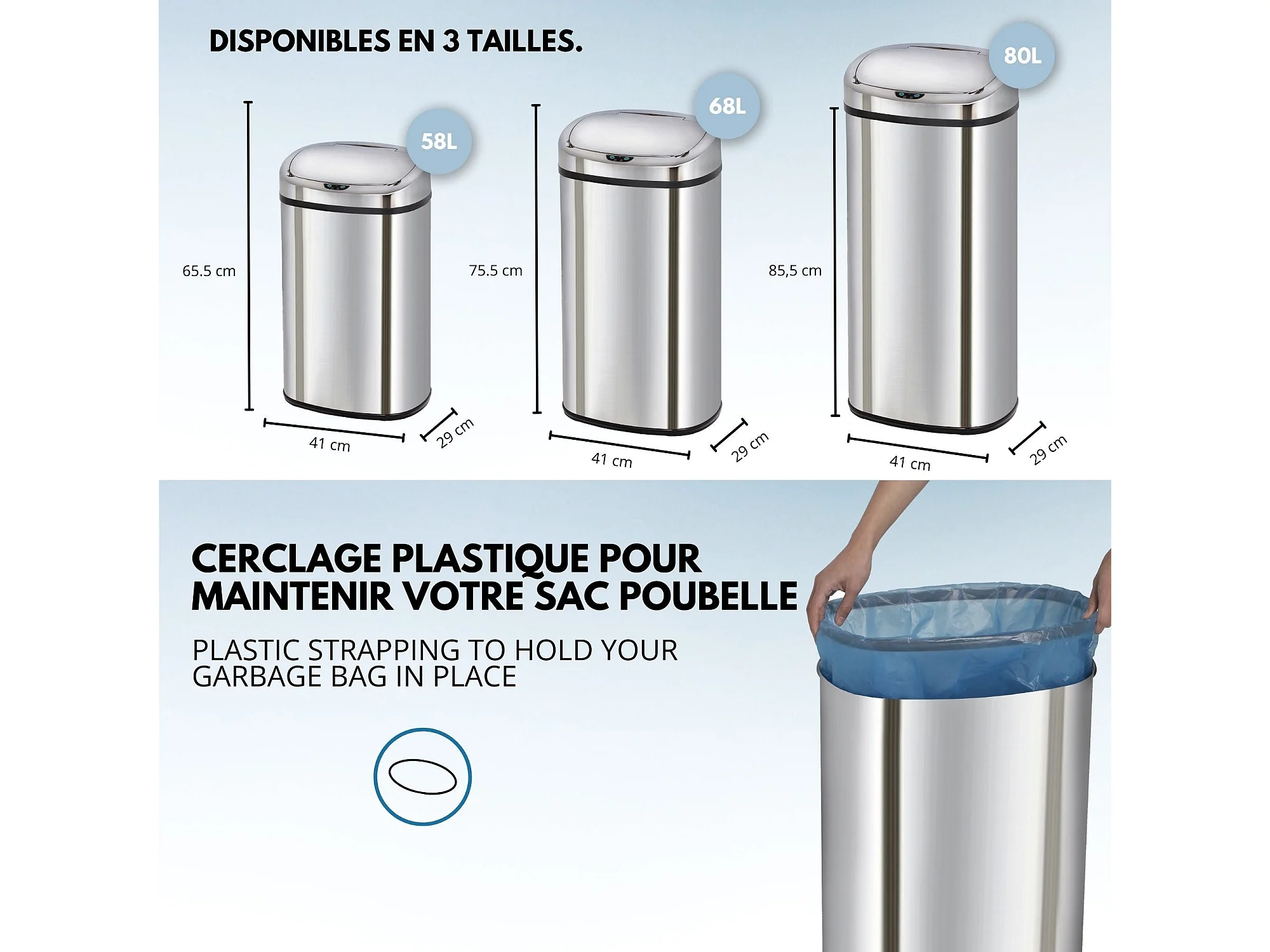 DISPONIBLES EN 3 TAILLES.

58L

65.5 cm

41 cm

29 cm

68L

75.5 cm

41 cm

29 cm

80L

85,5 cm

41 cm

29 cm

CERCLAGE PLASTIQUE POUR MAINTENIR VOTRE SAC POUBELLE

PLASTIC STRAPPING TO HOLD YOUR GARBAGE BAG IN PLACE