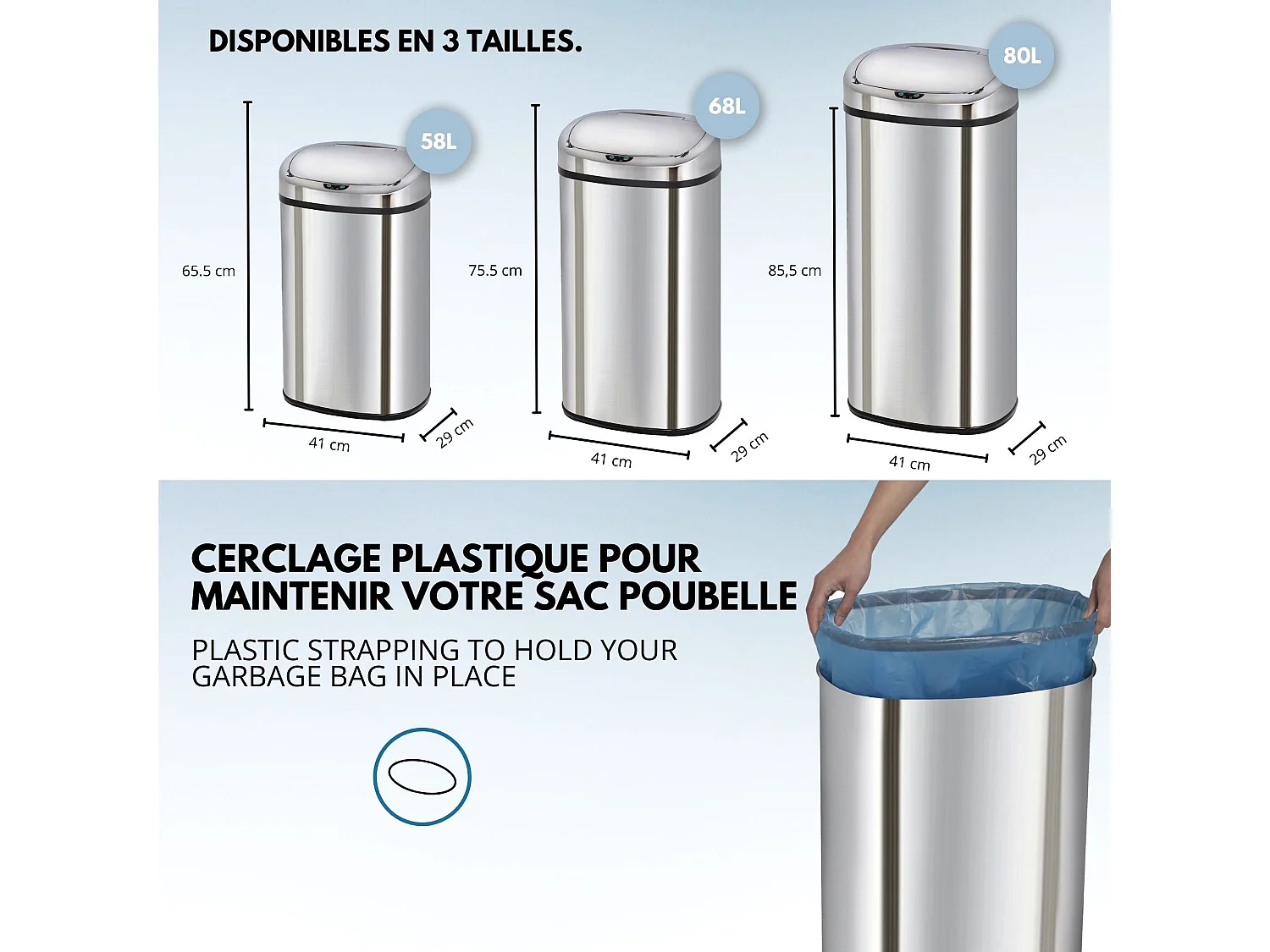 DISPONIBLES EN 3 TAILLES.

58L

65.5 cm

41 cm

29 cm

68L

75.5 cm

41 cm

29 cm

80L

85,5 cm

41 cm

29 cm

CERCLAGE PLASTIQUE POUR MAINTENIR VOTRE SAC POUBELLE

PLASTIC STRAPPING TO HOLD YOUR GARBAGE BAG IN PLACE