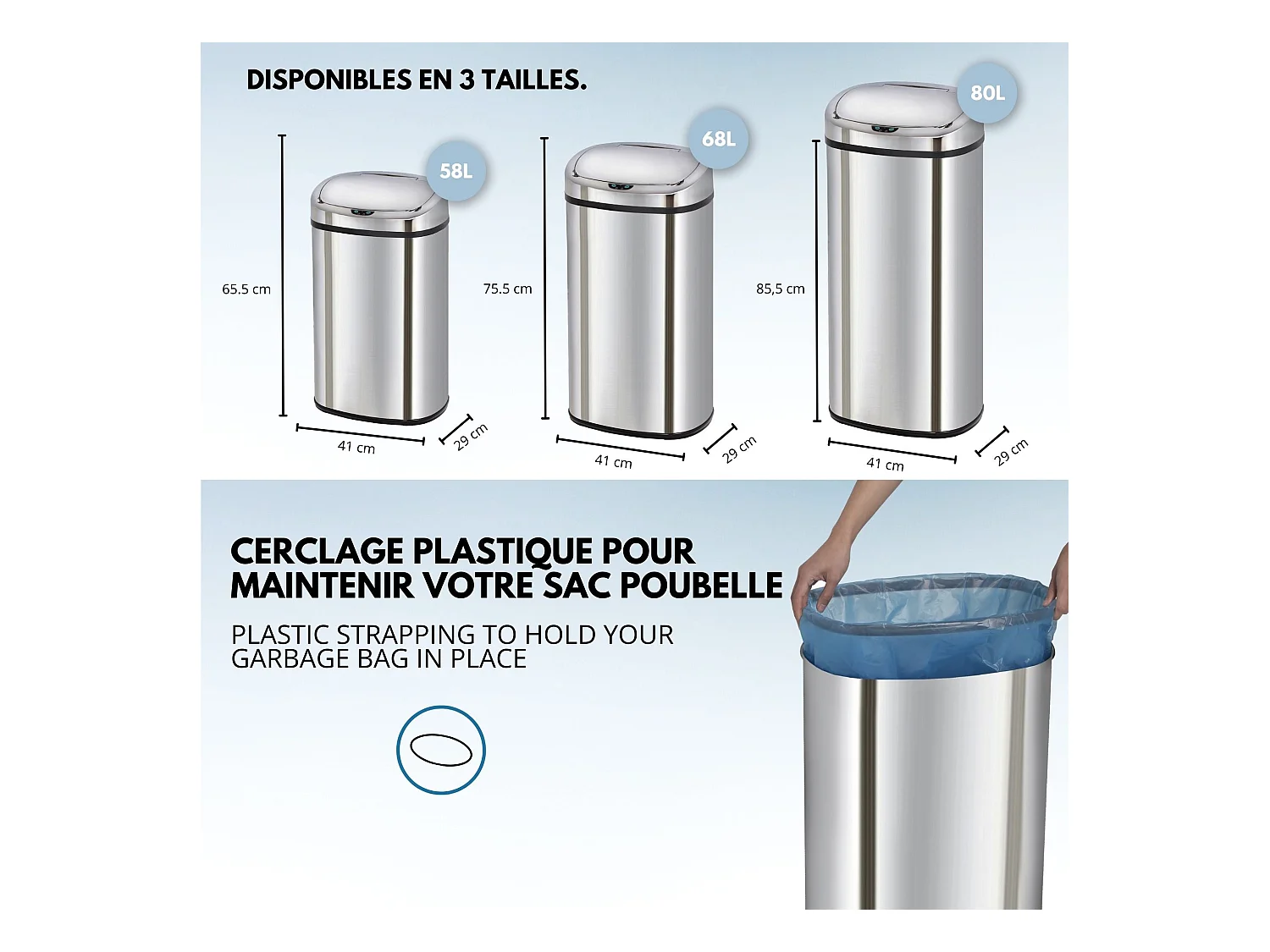 DISPONIBLES EN 3 TAILLES.

58L

65.5 cm

41 cm

29 cm

68L

75.5 cm

41 cm

29 cm

80L

85,5 cm

41 cm

29 cm

CERCLAGE PLASTIQUE POUR MAINTENIR VOTRE SAC POUBELLE

PLASTIC STRAPPING TO HOLD YOUR GARBAGE BAG IN PLACE