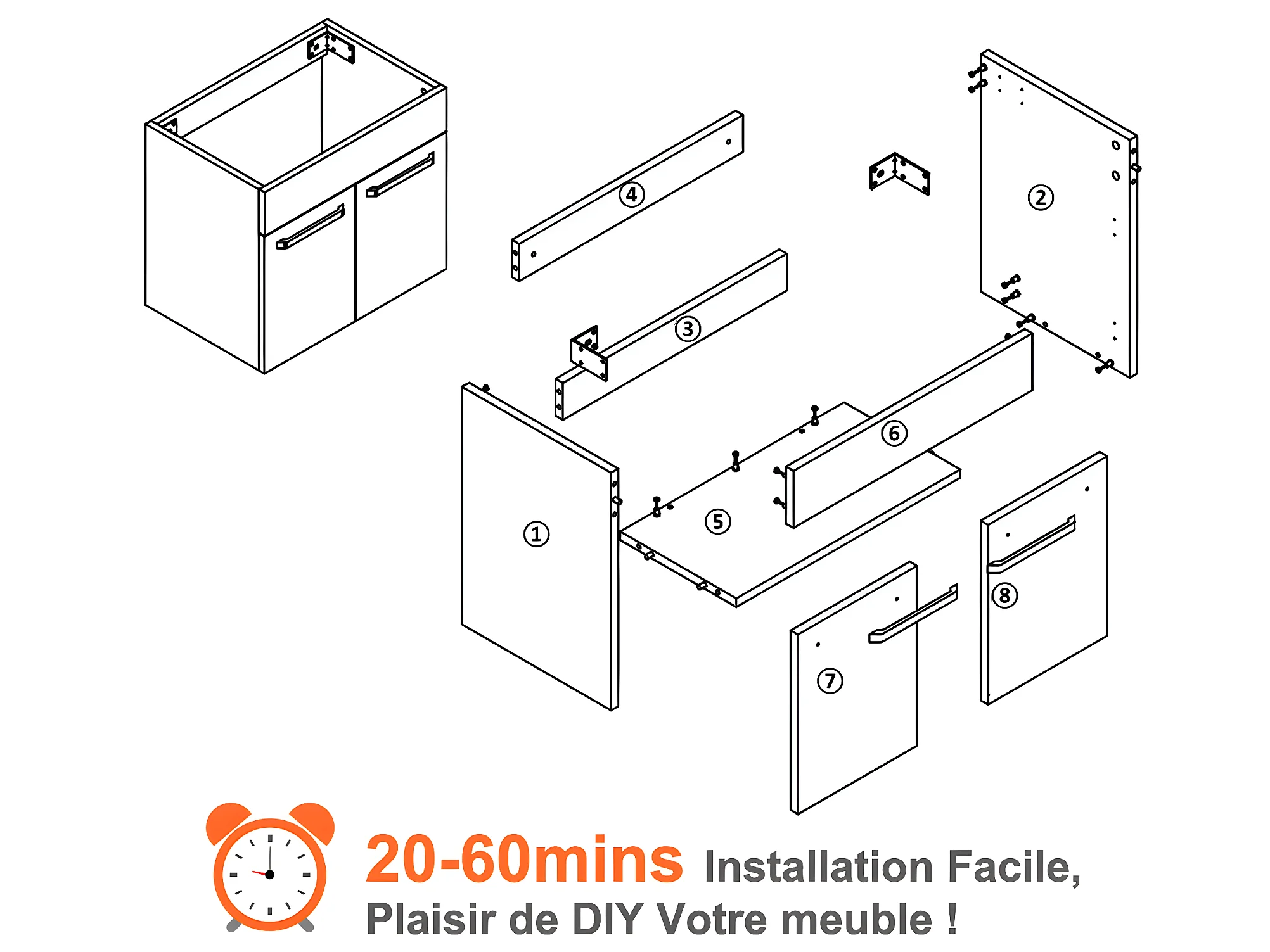 ④

②

③

⑥

①

⑤

⑧

⑦

20-60mins Installation Facile,
Plaisir de DIY Votre meuble !