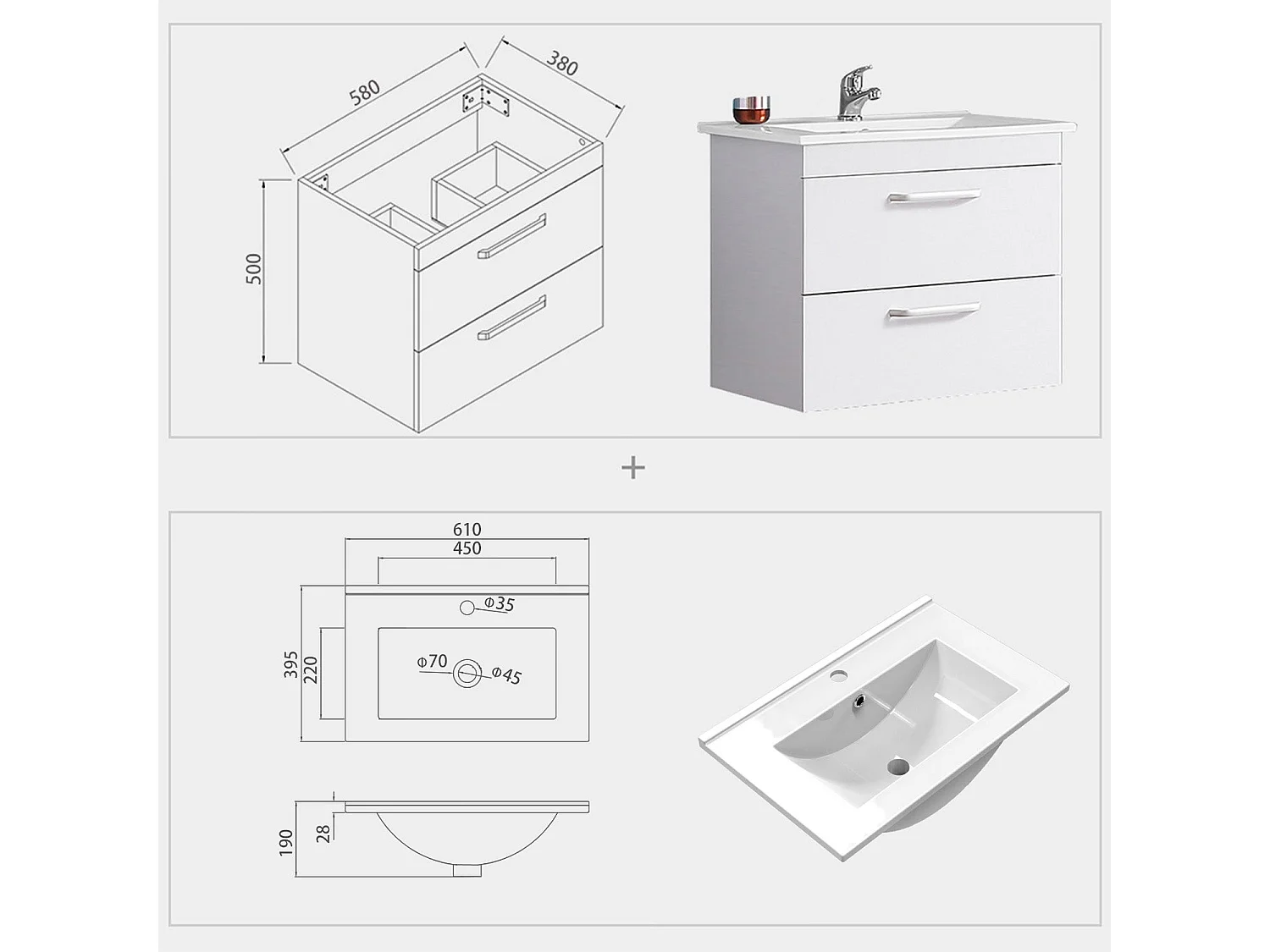 580
380
500

+

610
450
Φ35
395
220
Φ70
Φ45
190
28