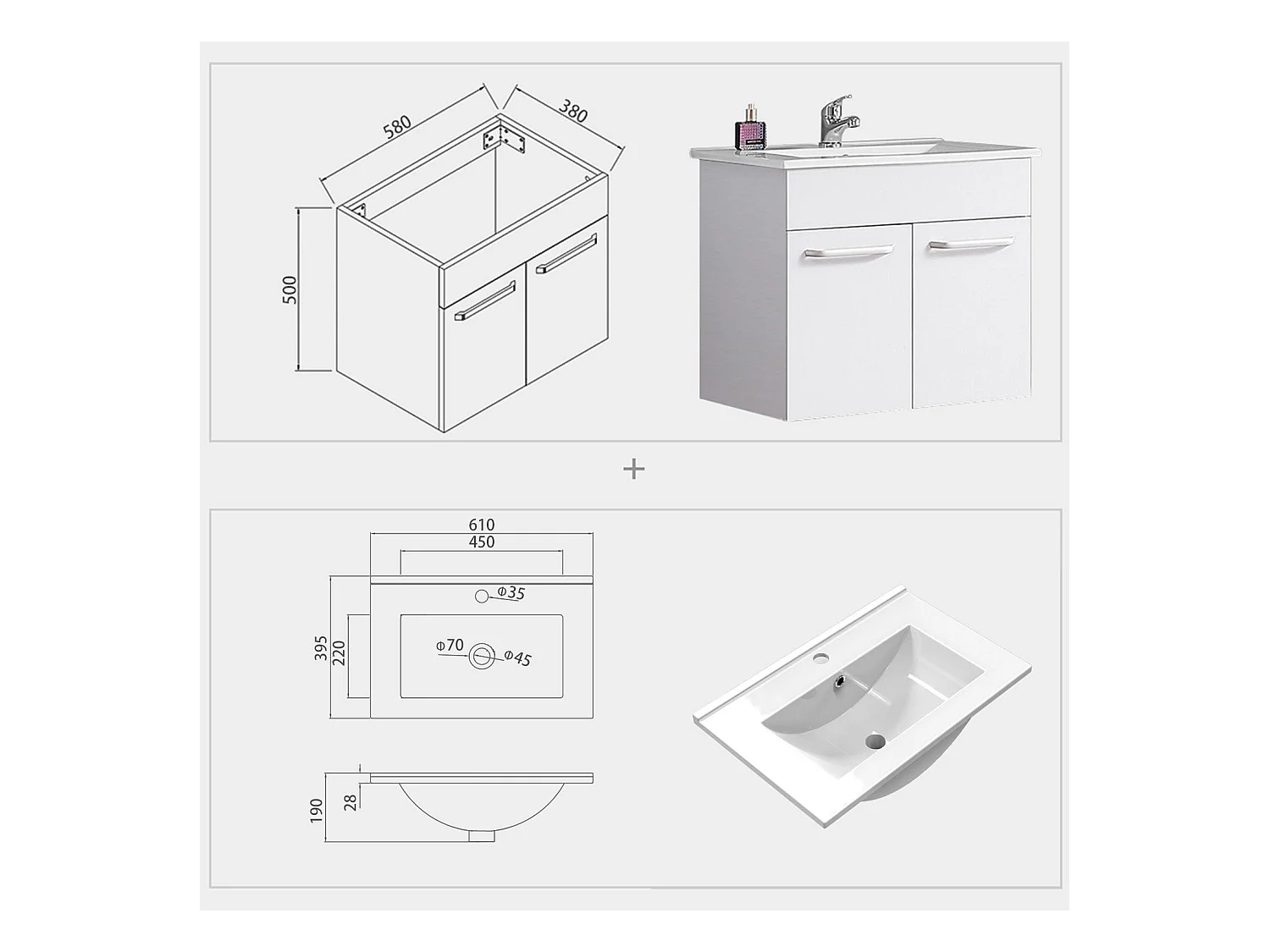 580
380
500
+
610
450
Φ35
395
220
Φ70
Φ45
190
28