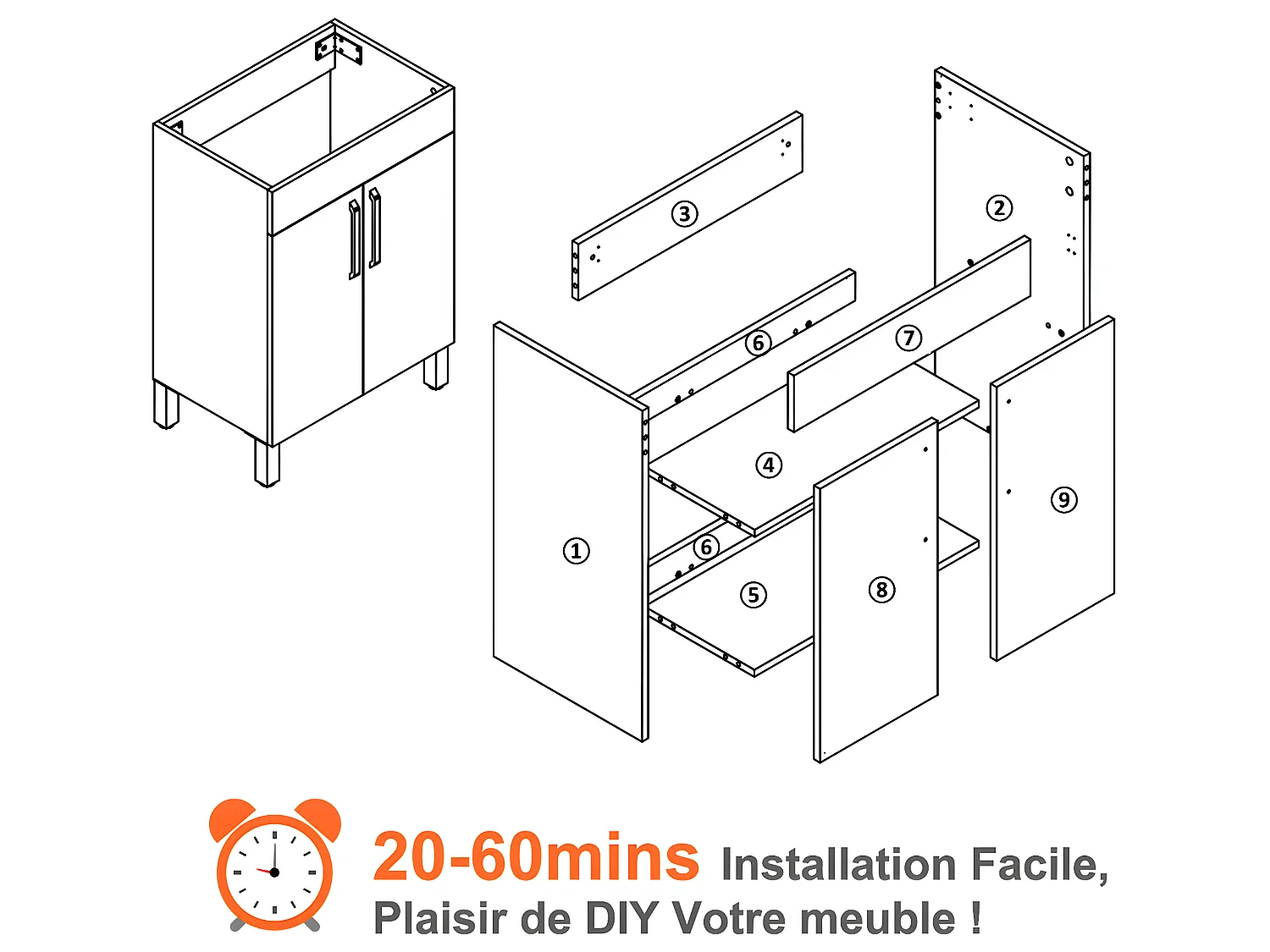 ③

②

⑥

⑦

④

⑨

①

⑥

⑤

⑧

20-60mins Installation Facile,
Plaisir de DIY Votre meuble !