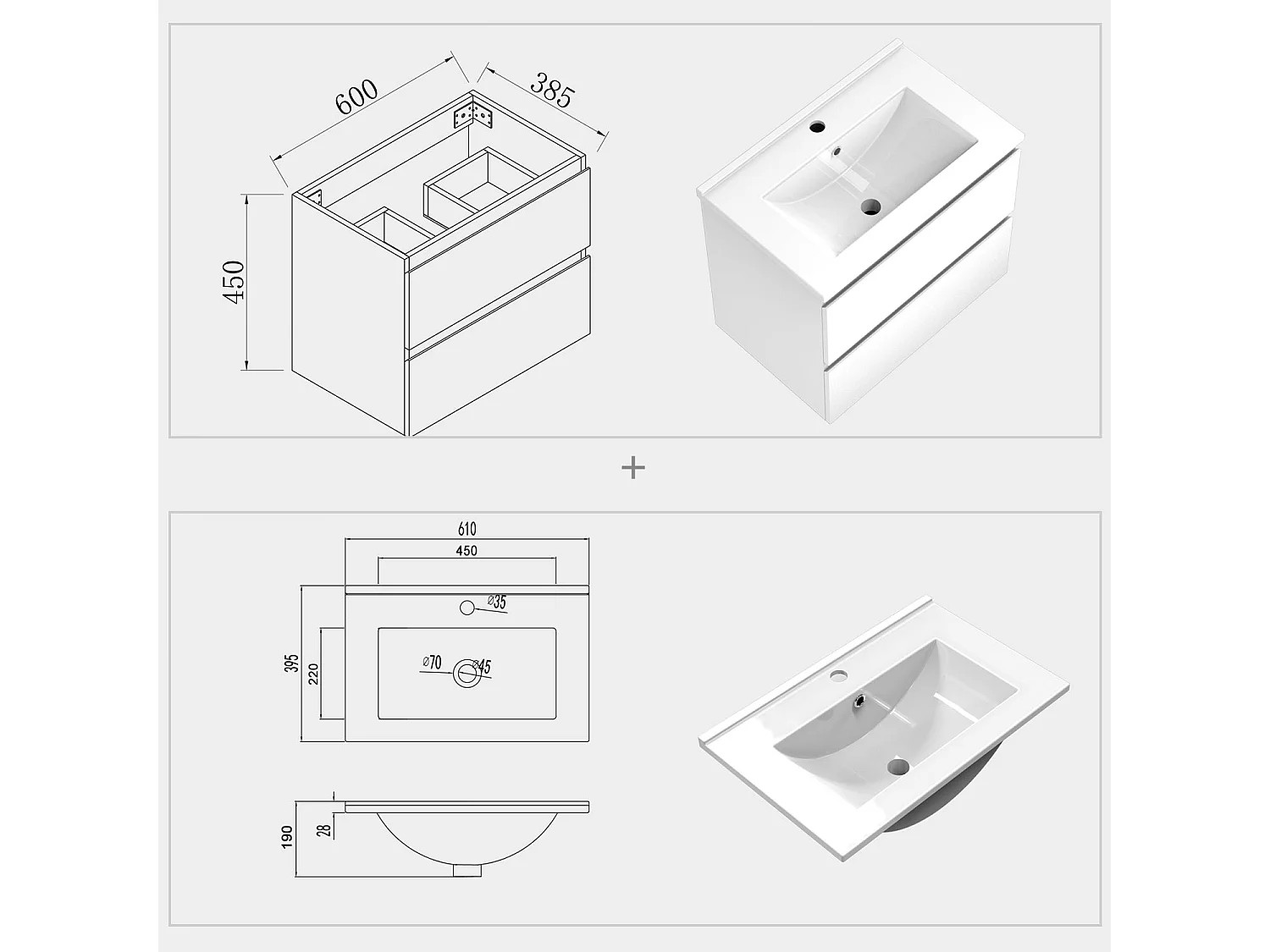 600
385
450
+
610
450
Ø35
395
220
Ø70
Ø45
190
28