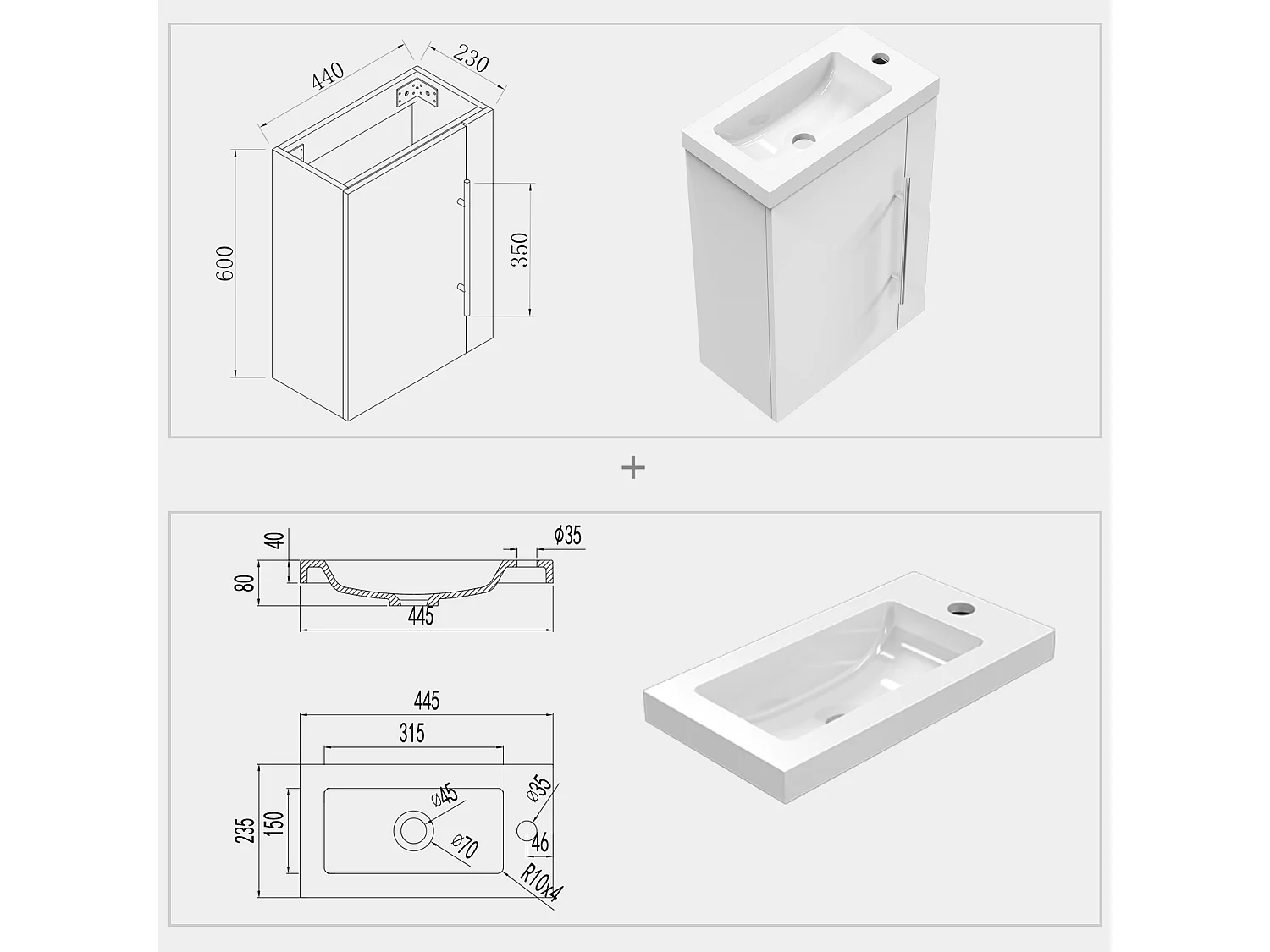 440
230
600
350

+

40
80
ø35
445

445
315
235
150
ø45
ø70
ø35
46
R10x4