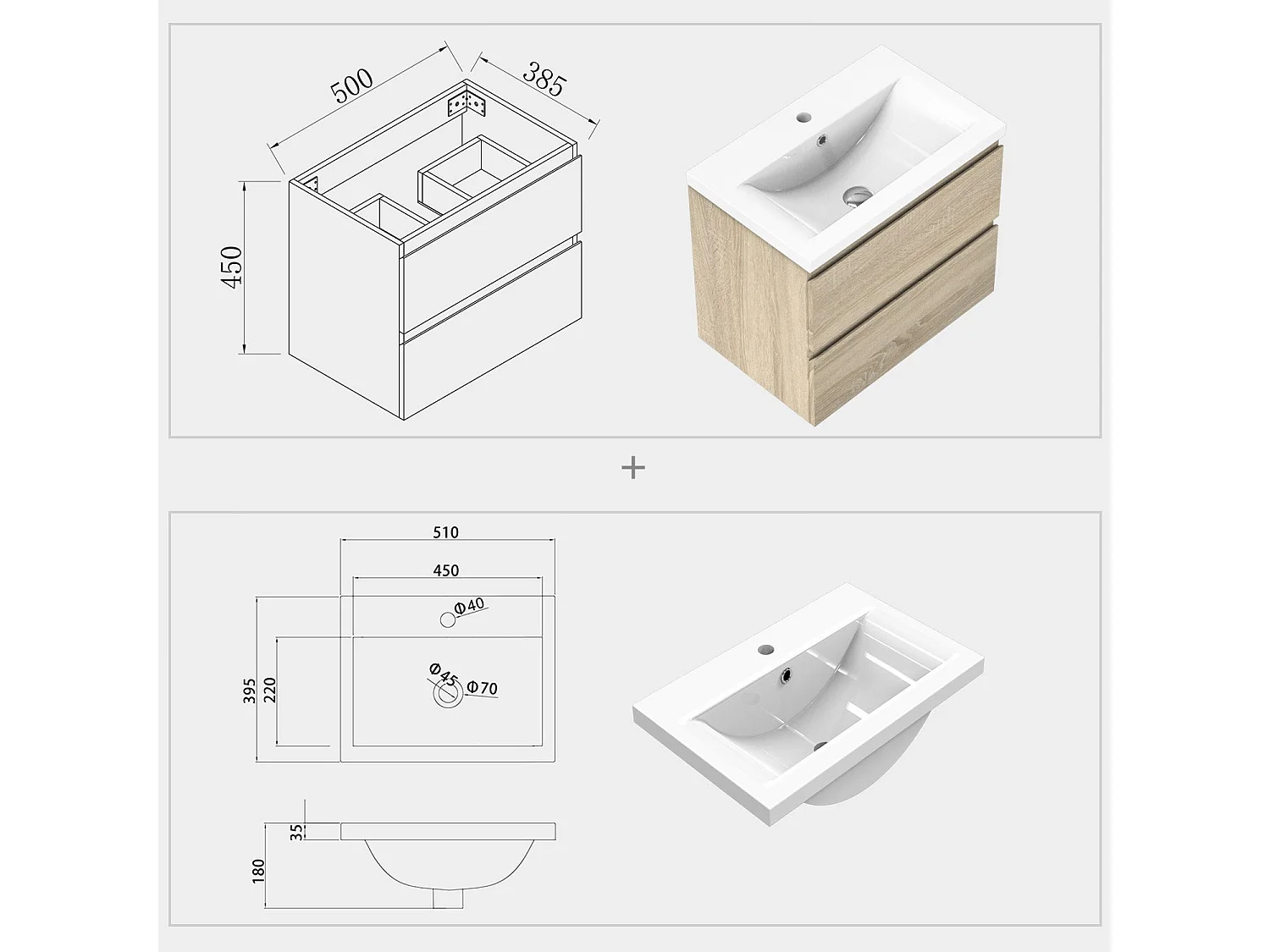 500
385
450
+
510
450
Φ40
395
220
Φ45
Φ70
35
180