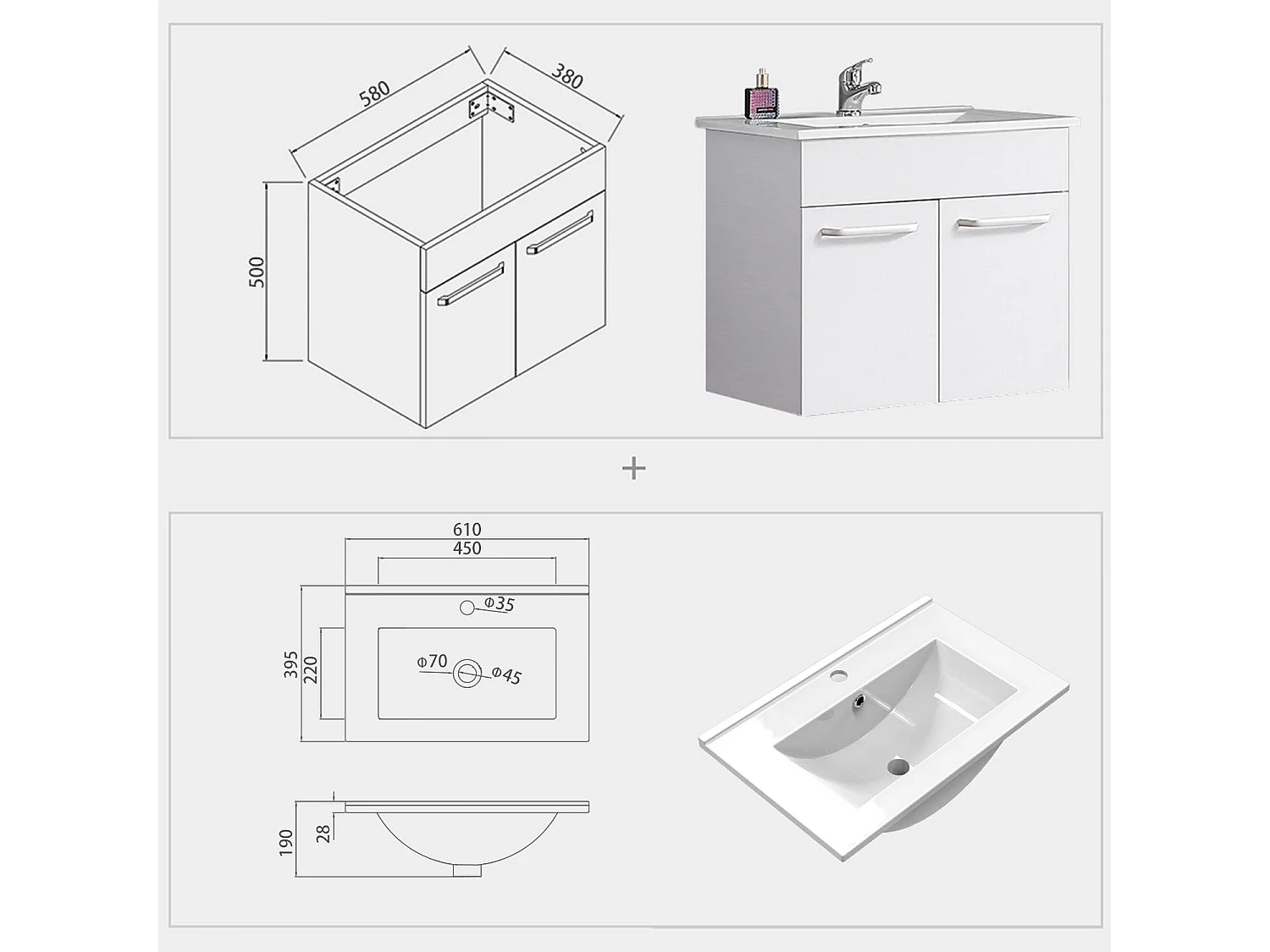 580
380
500

+

610
450
Φ35
395
220
Φ70
Φ45
190
28