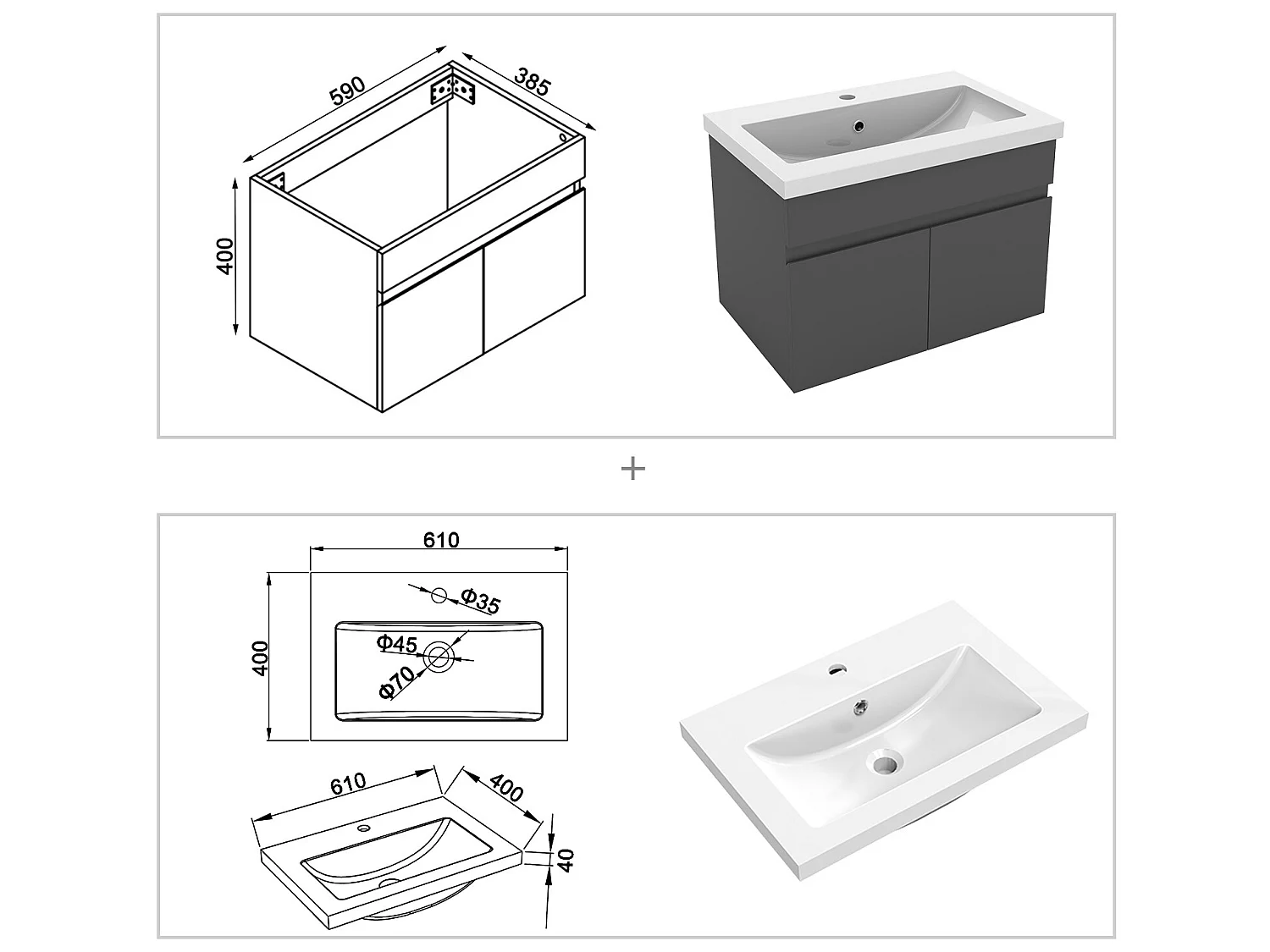 590
385
400

+

610
400
Φ35
Φ45
Φ70

610
400
40