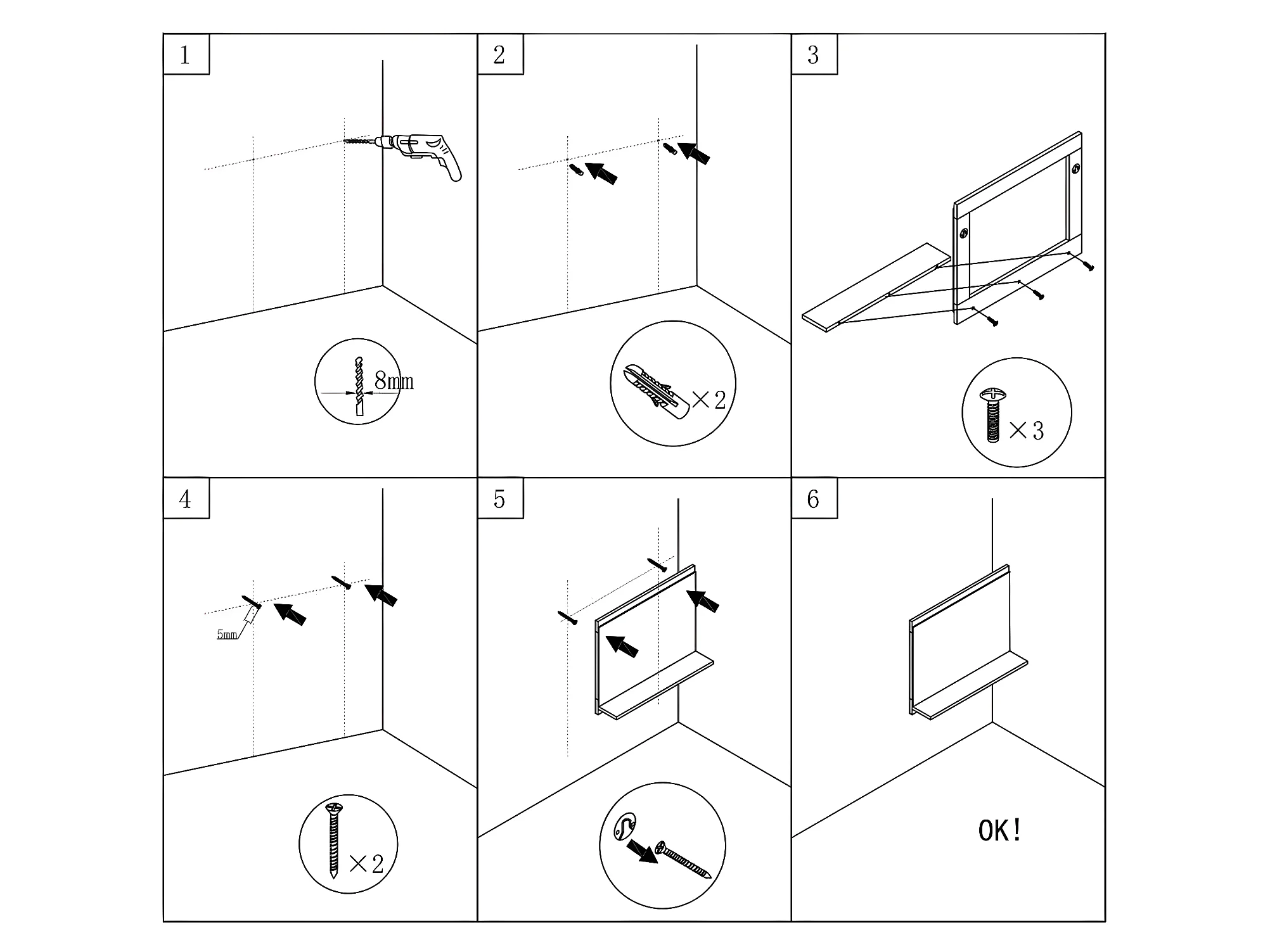 1

8mm

2

×2

3

×3

4

5mm

×2

5

6

OK!